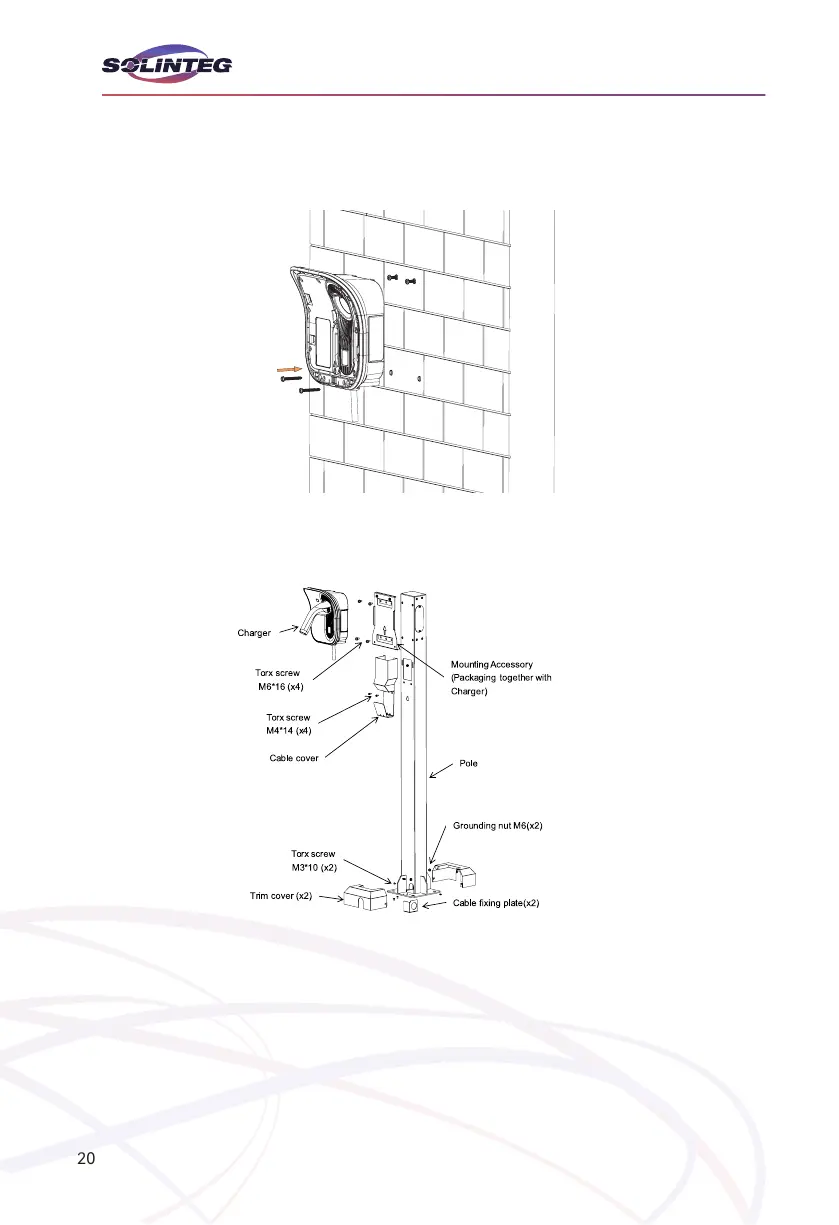 SOLINTEG

Charger

Torx screw
M6*16 (x4)

Torx screw
M4*14 (x4)

Cable cover

Mounting Accessory
(Packaging together with
Charger)

Pole

Grounding nut M6(x2)

Torx screw
M3*10 (x2)

Trim cover (x2)

Cable fixing plate(x2)

20