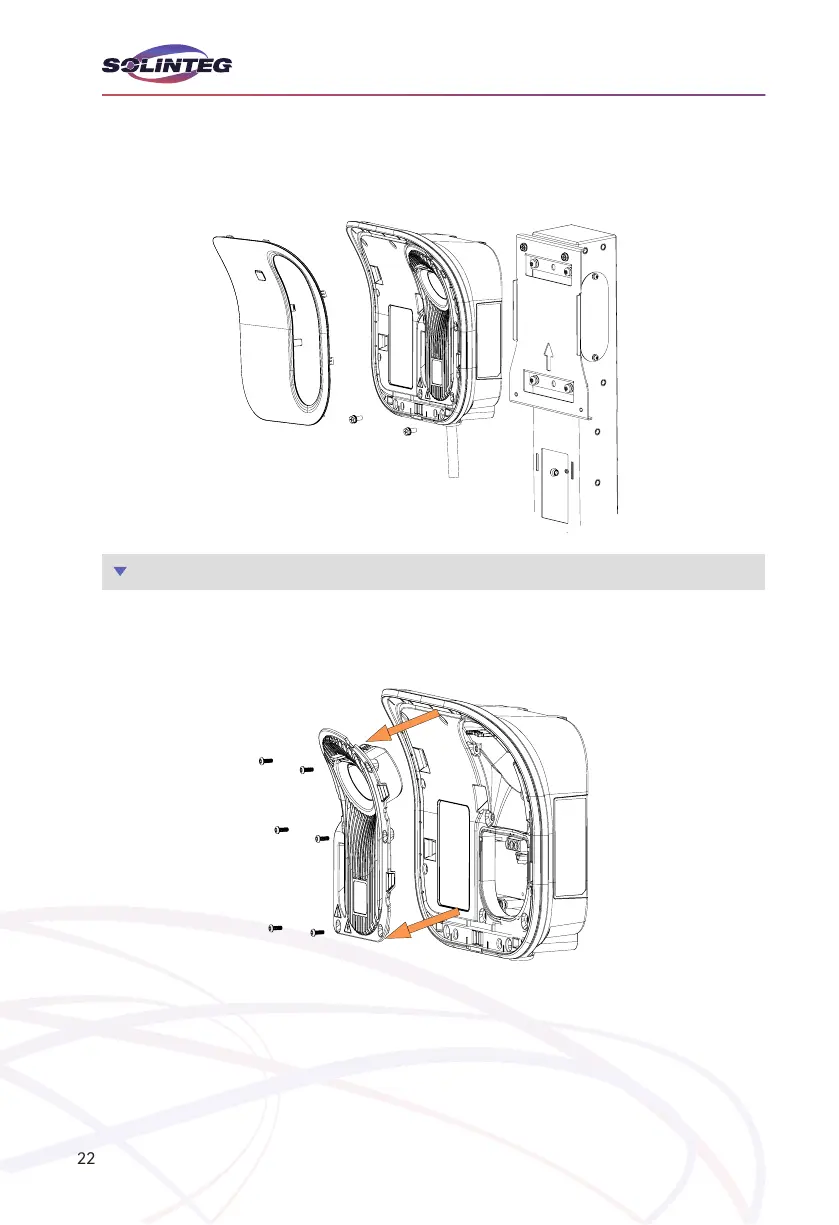 SOLINTEG

22