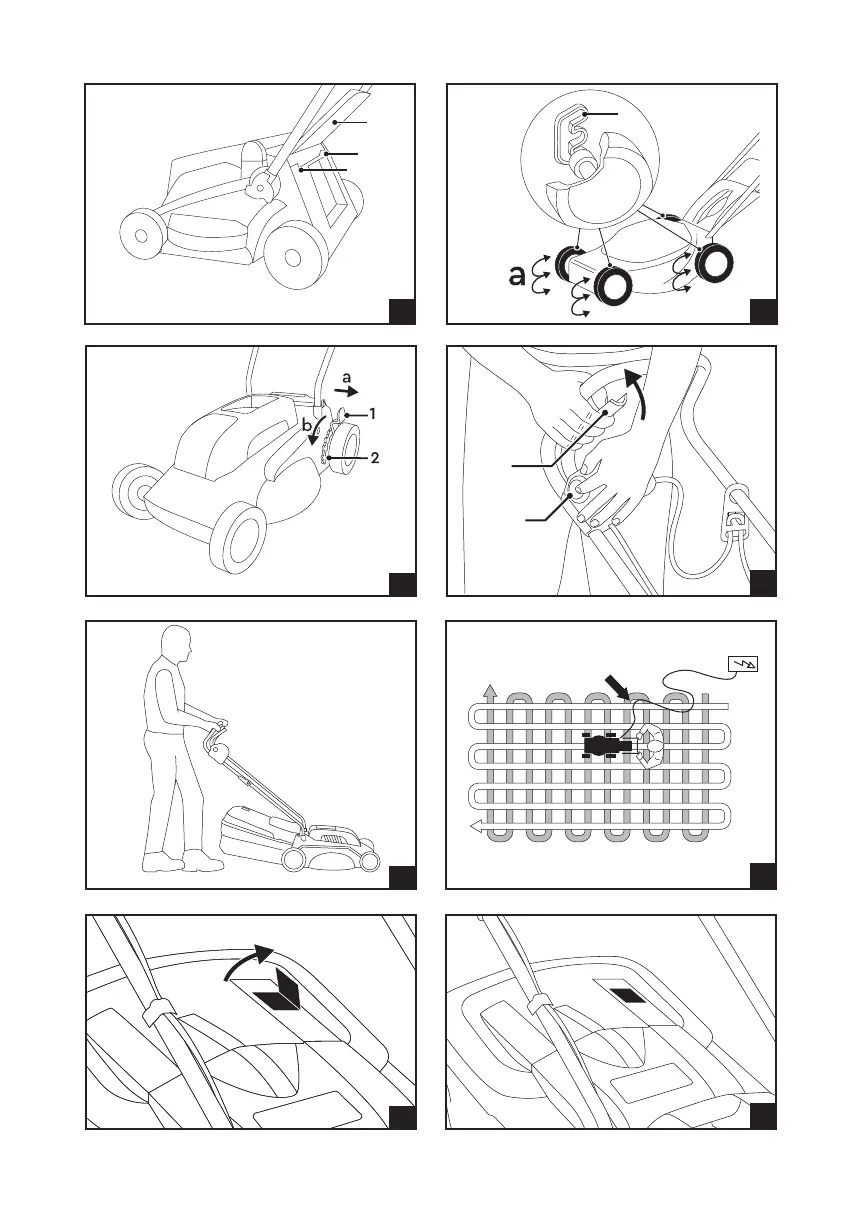 a

a
b
1
2