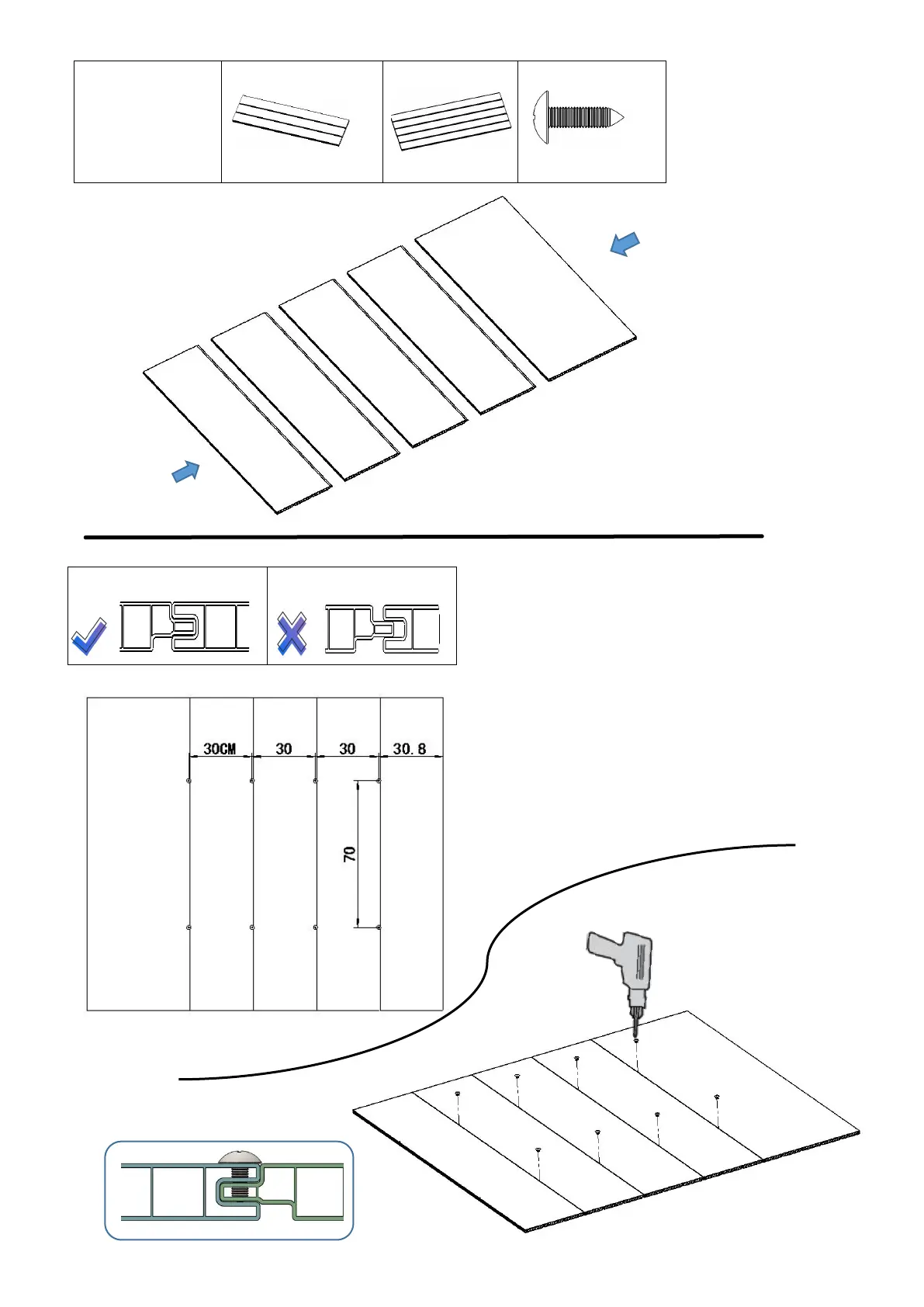 30CM 30 30 30.8

70