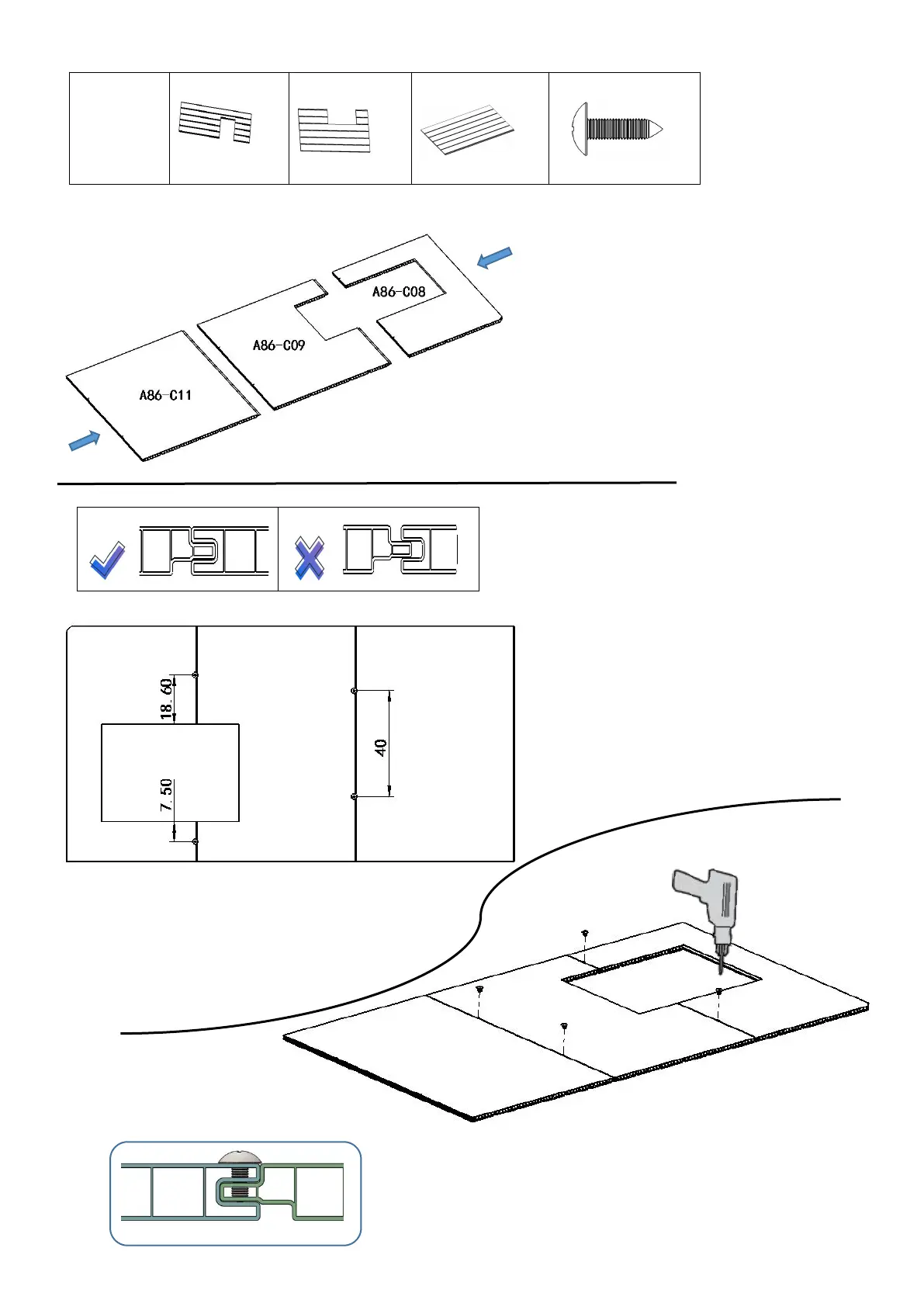 A86-C08
A86-C09
A86-C11

18.60
7.50
40