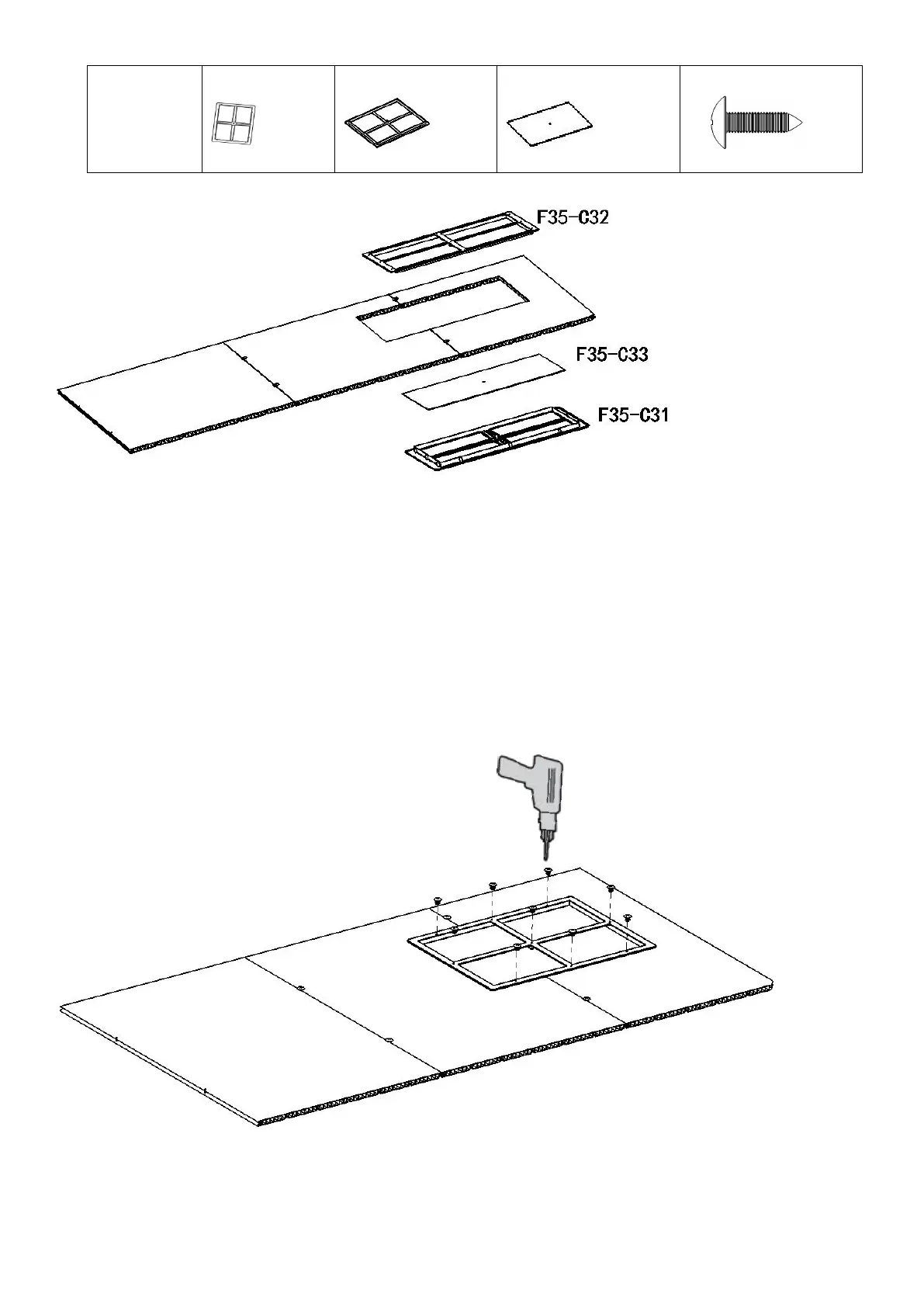 F35-C32

F35-C33

F35-C31