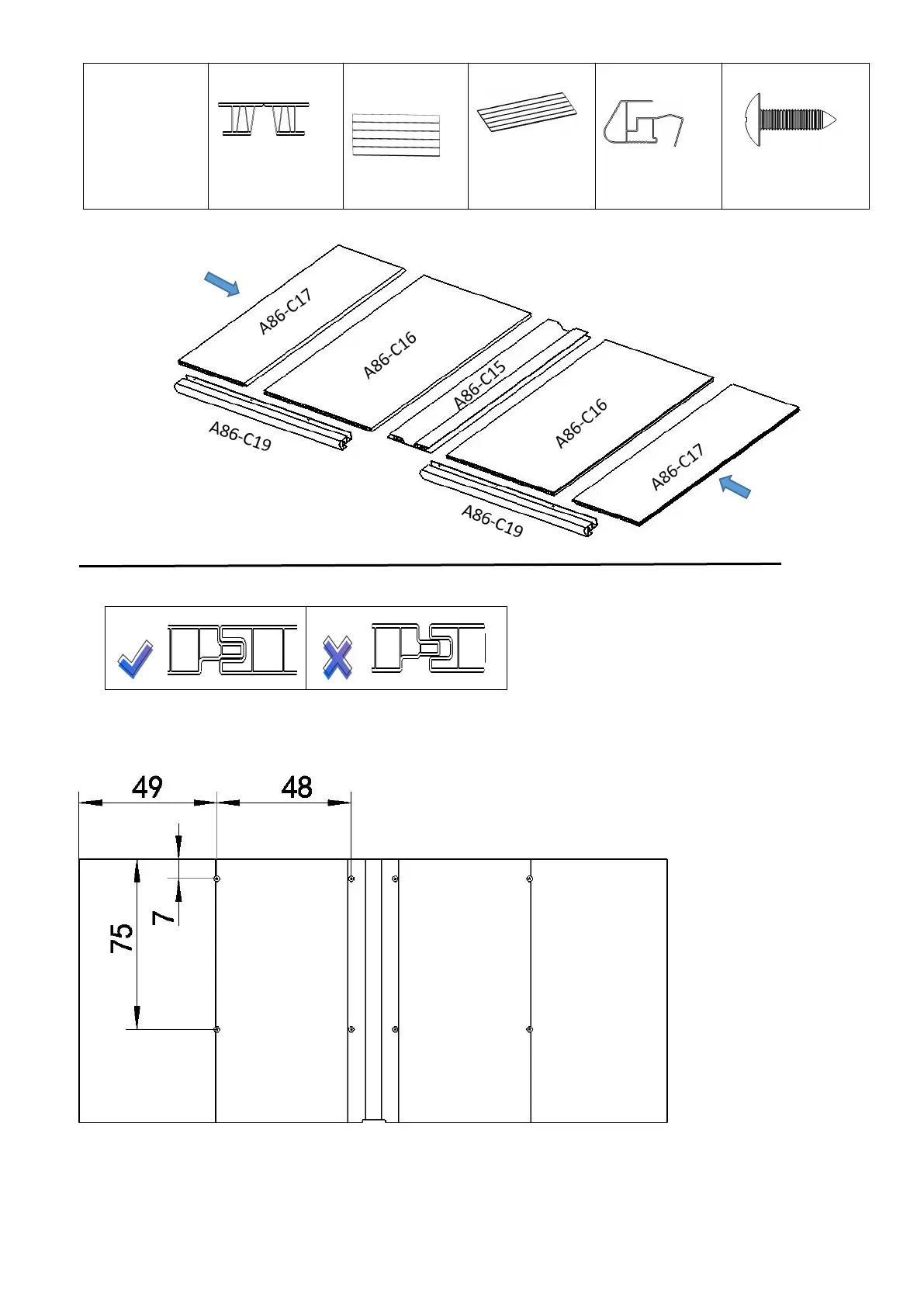 A86-C17
A86-C16
A86-C15
A86-C16
A86-C17
A86-C19
A86-C19

49
48
7
75