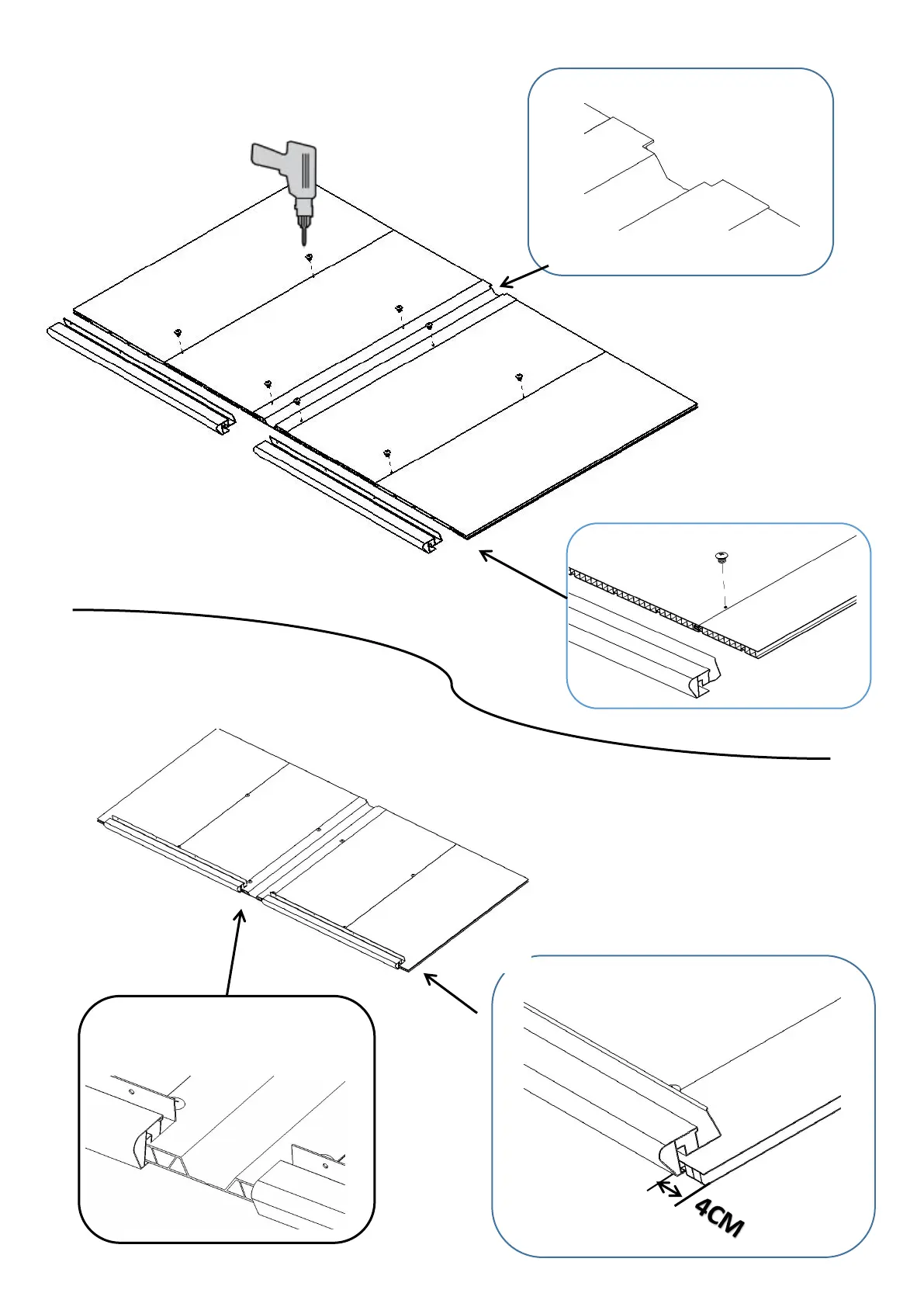 4CM