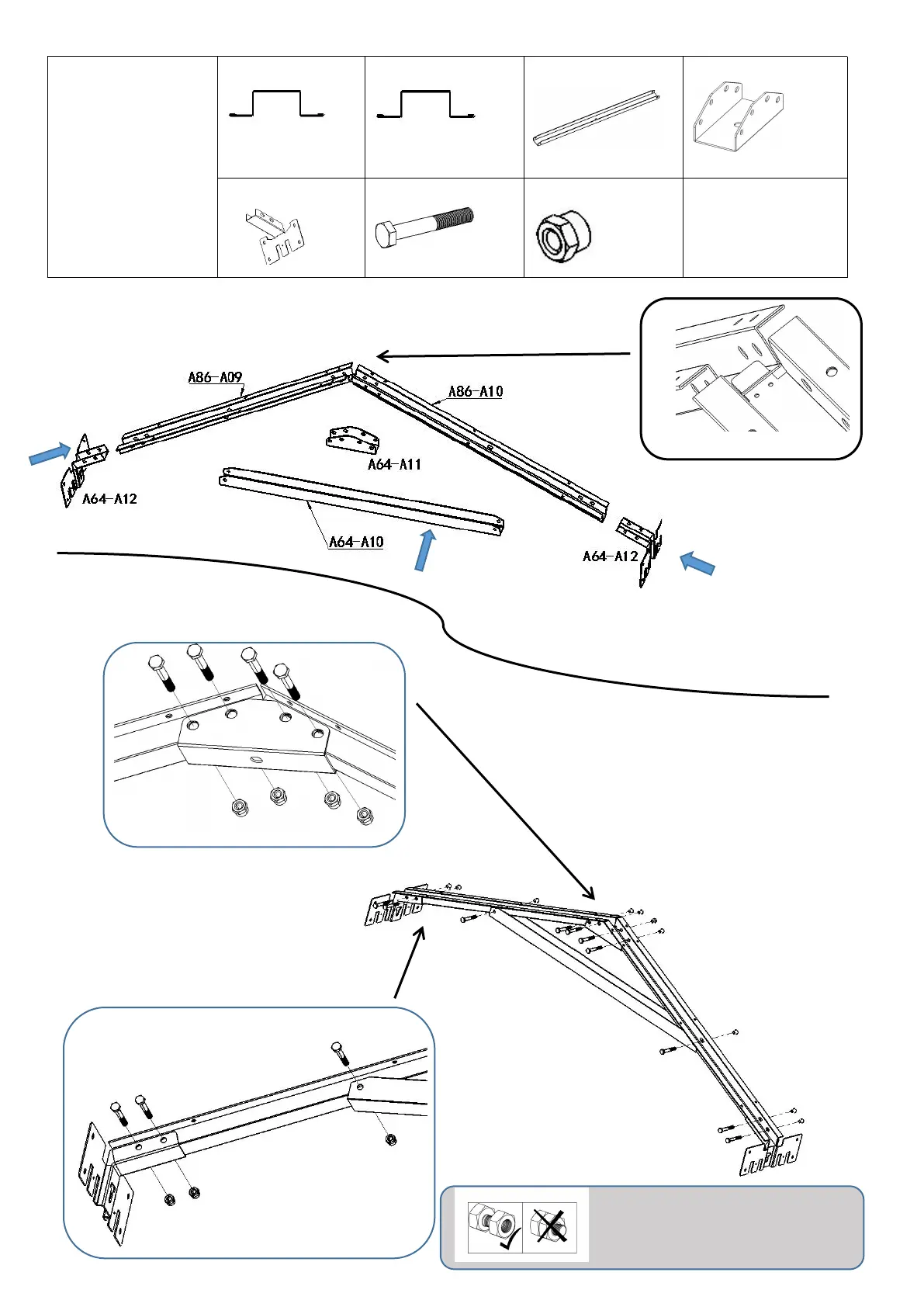 A86-A09

A86-A10

A64-A11

A64-A12

A64-A10

A64-A12