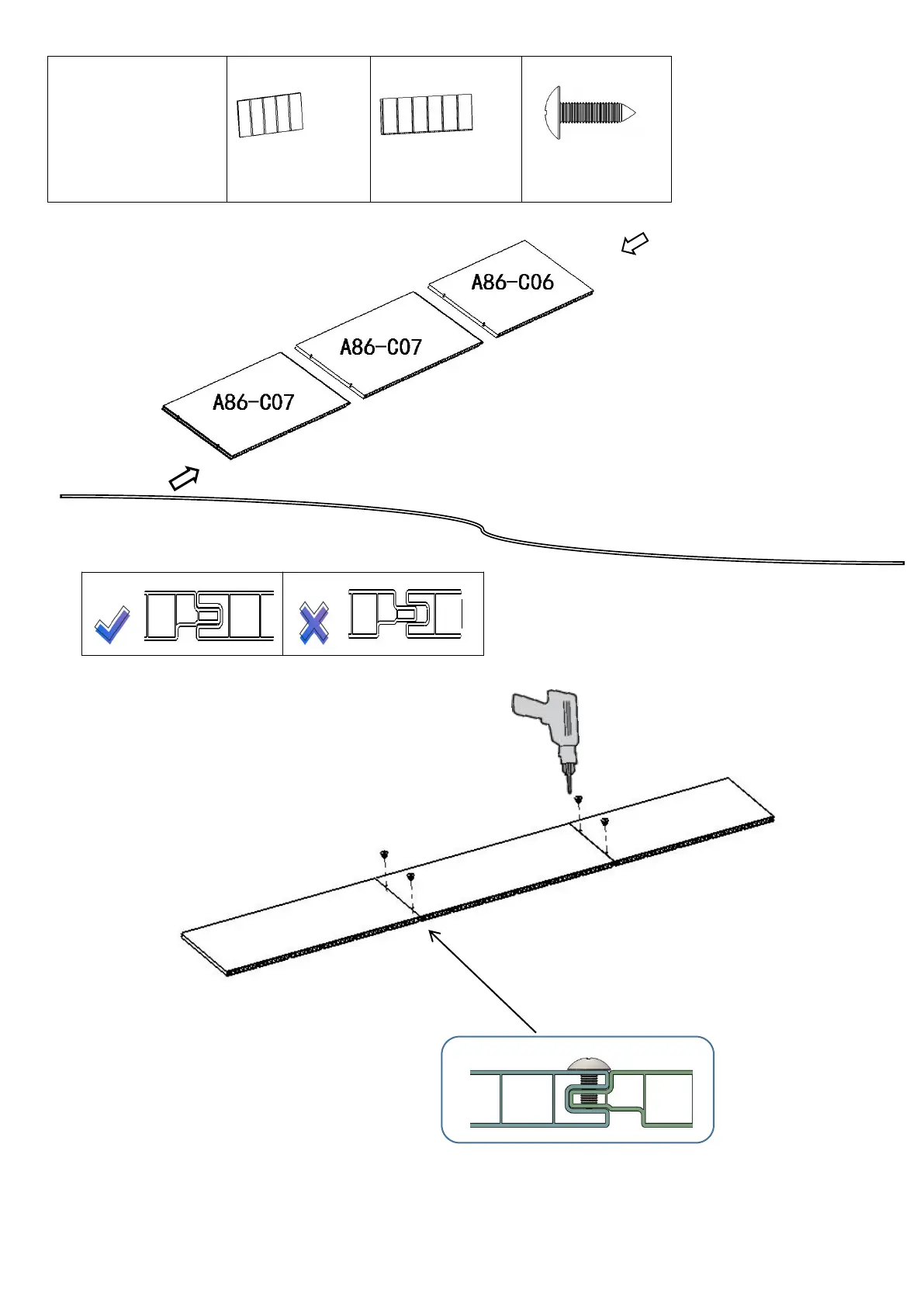 A86-C06

A86-C07

A86-C07