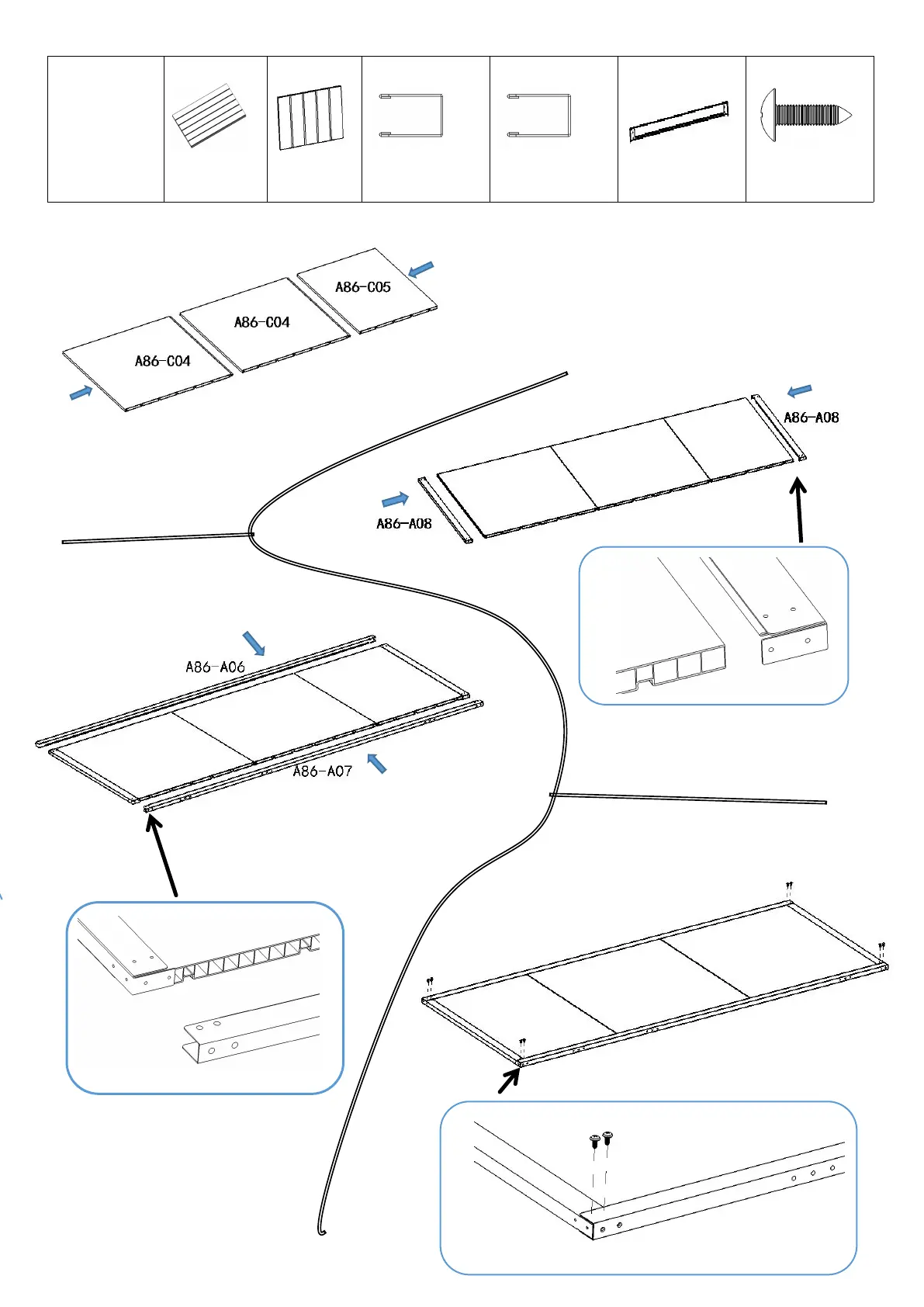 A86-C05

A86-C04

A86-C04

A86-A08

A86-A08

A86-A06

A86-A07