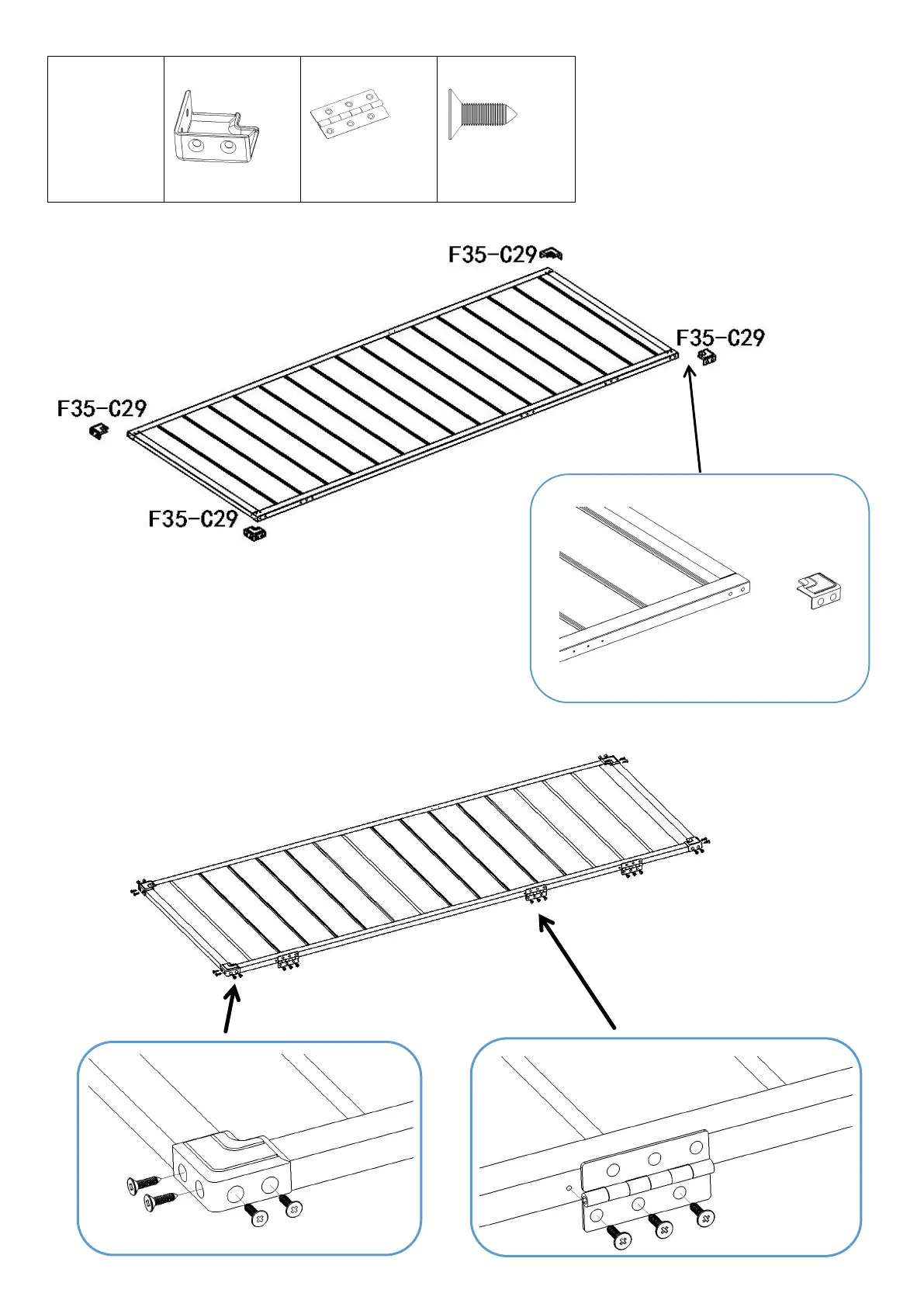 F35-C29

F35-C29

F35-C29

F35-C29