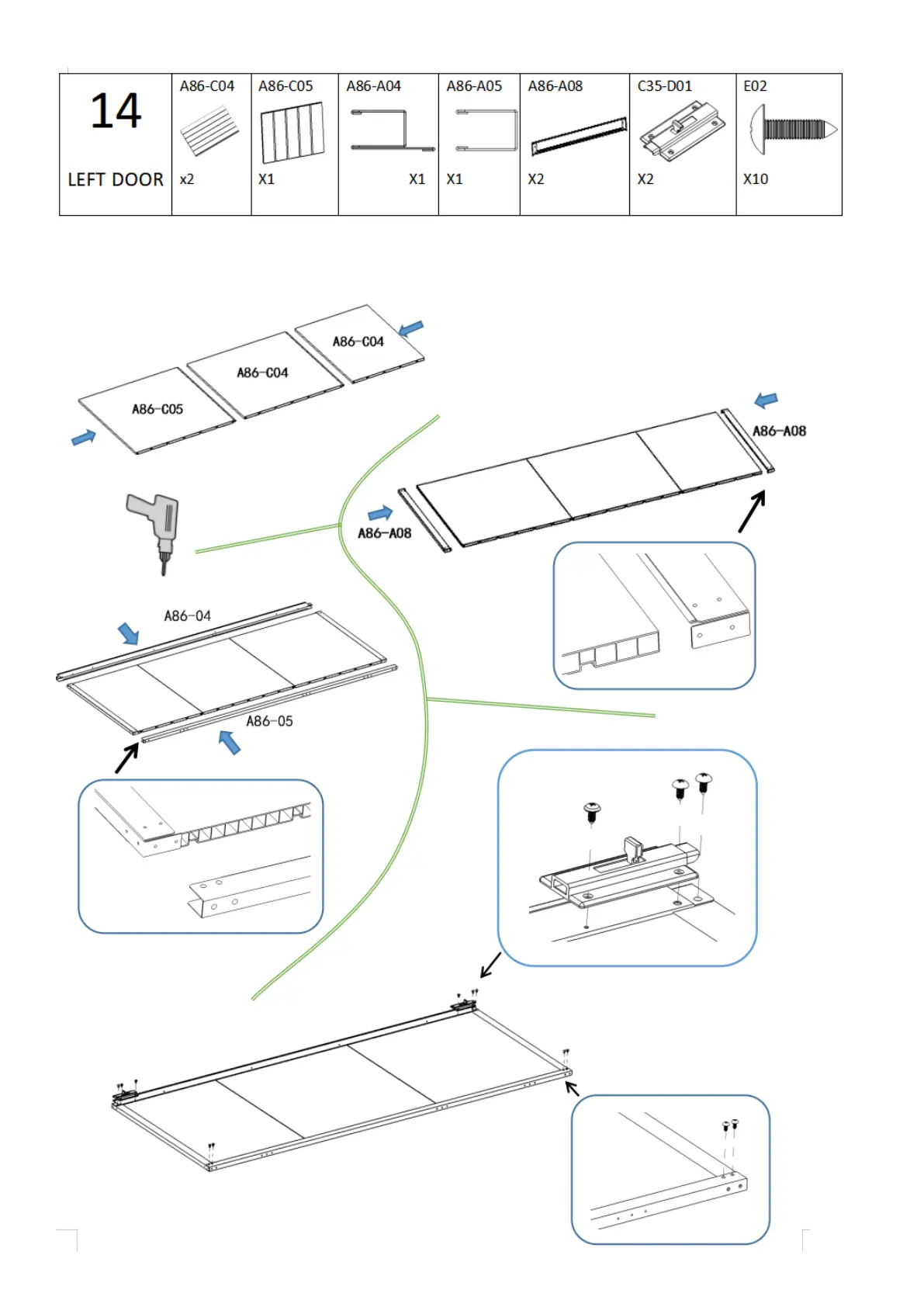 | 14 LEFT DOOR | A86-C04 x2 | A86-C05 X1 | A86-A04 X1 | A86-A05 X1 | A86-A08 X2 | C35-D01 X2 | E02 X10 |
|---|---|---|---|---|---|---|---|

A86-C04
A86-C04
A86-C05

A86-A08
A86-A08

A86-04
A86-05