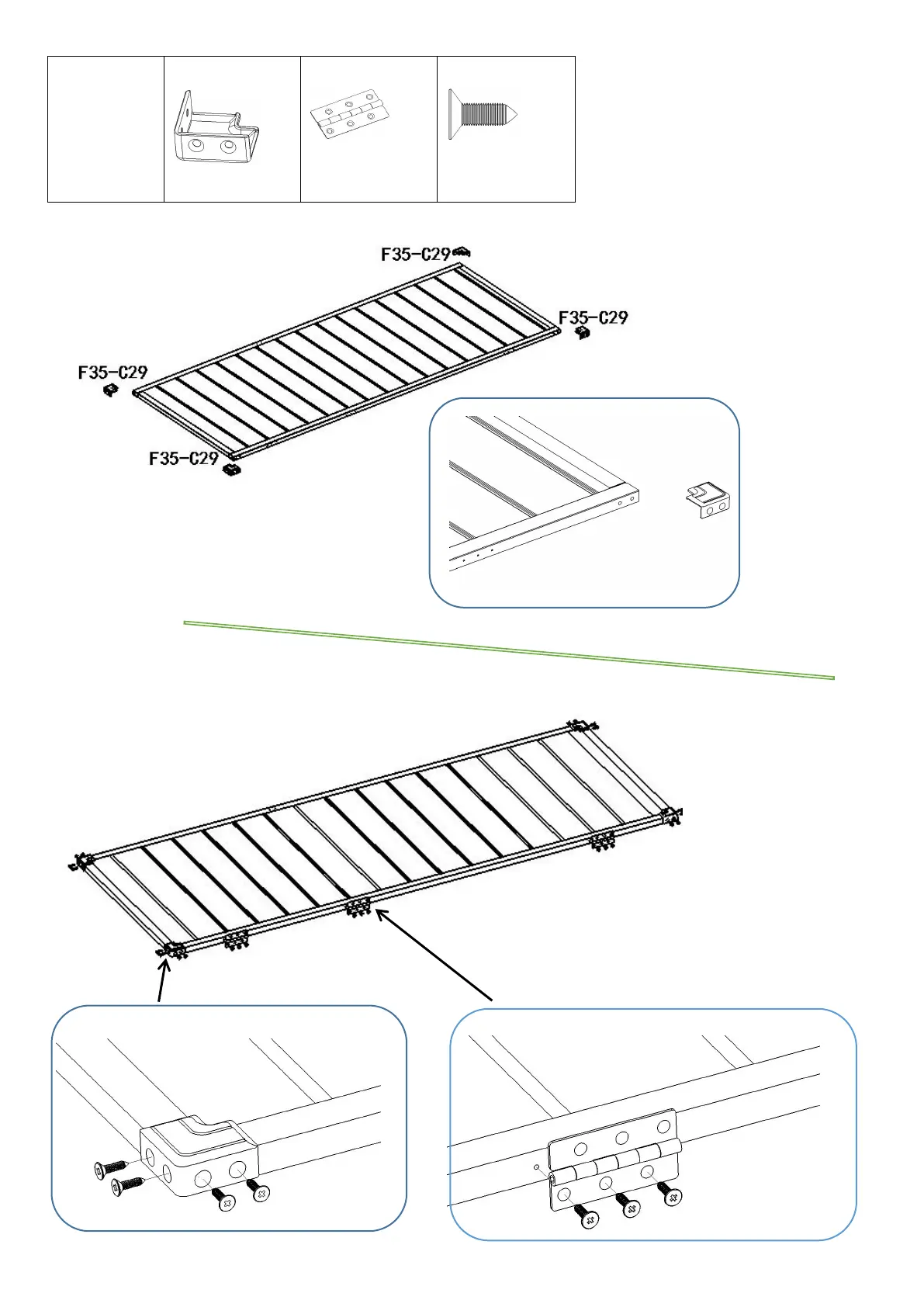 F35-C29

F35-C29

F35-C29

F35-C29