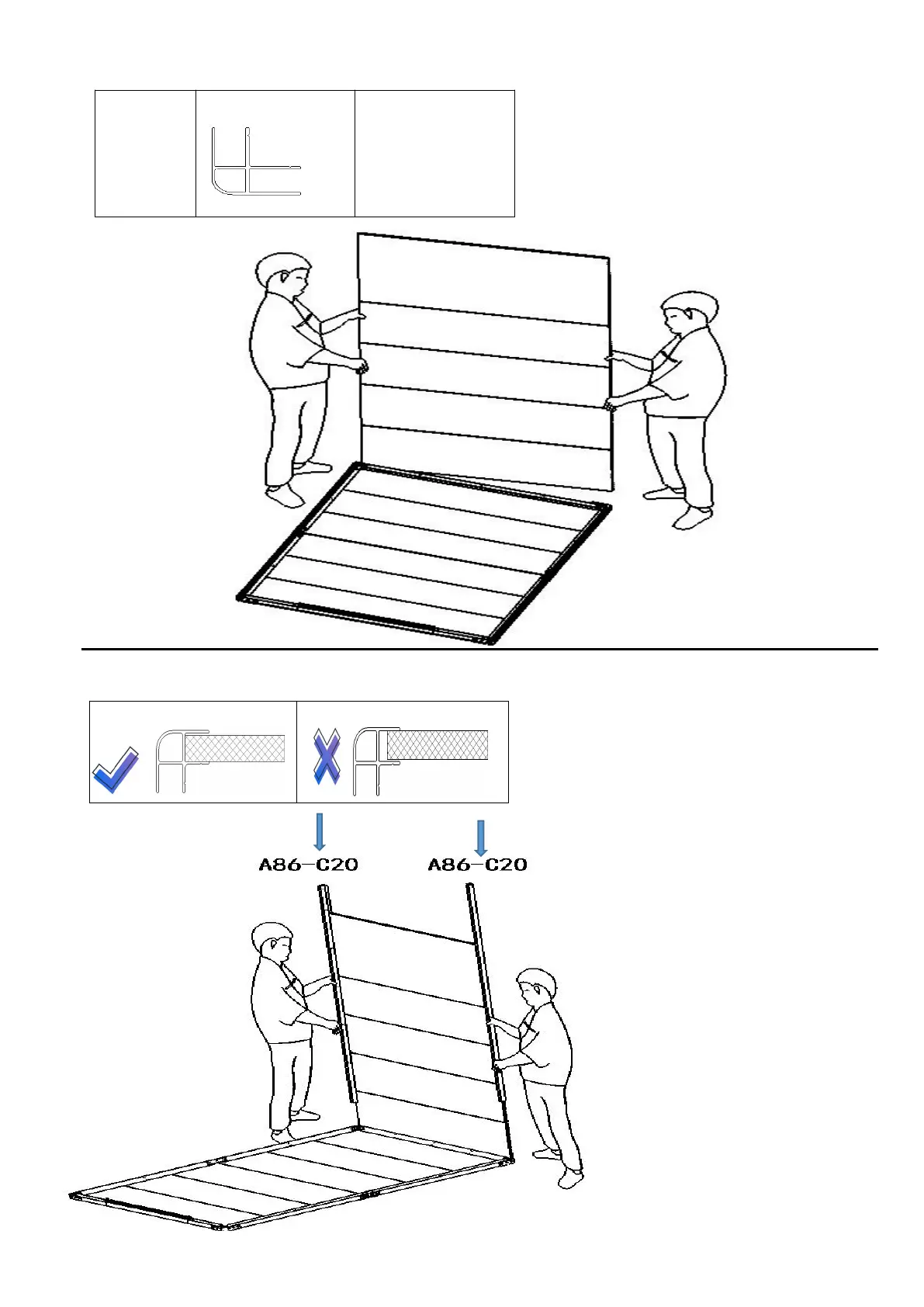 A86-C20

A86-C20