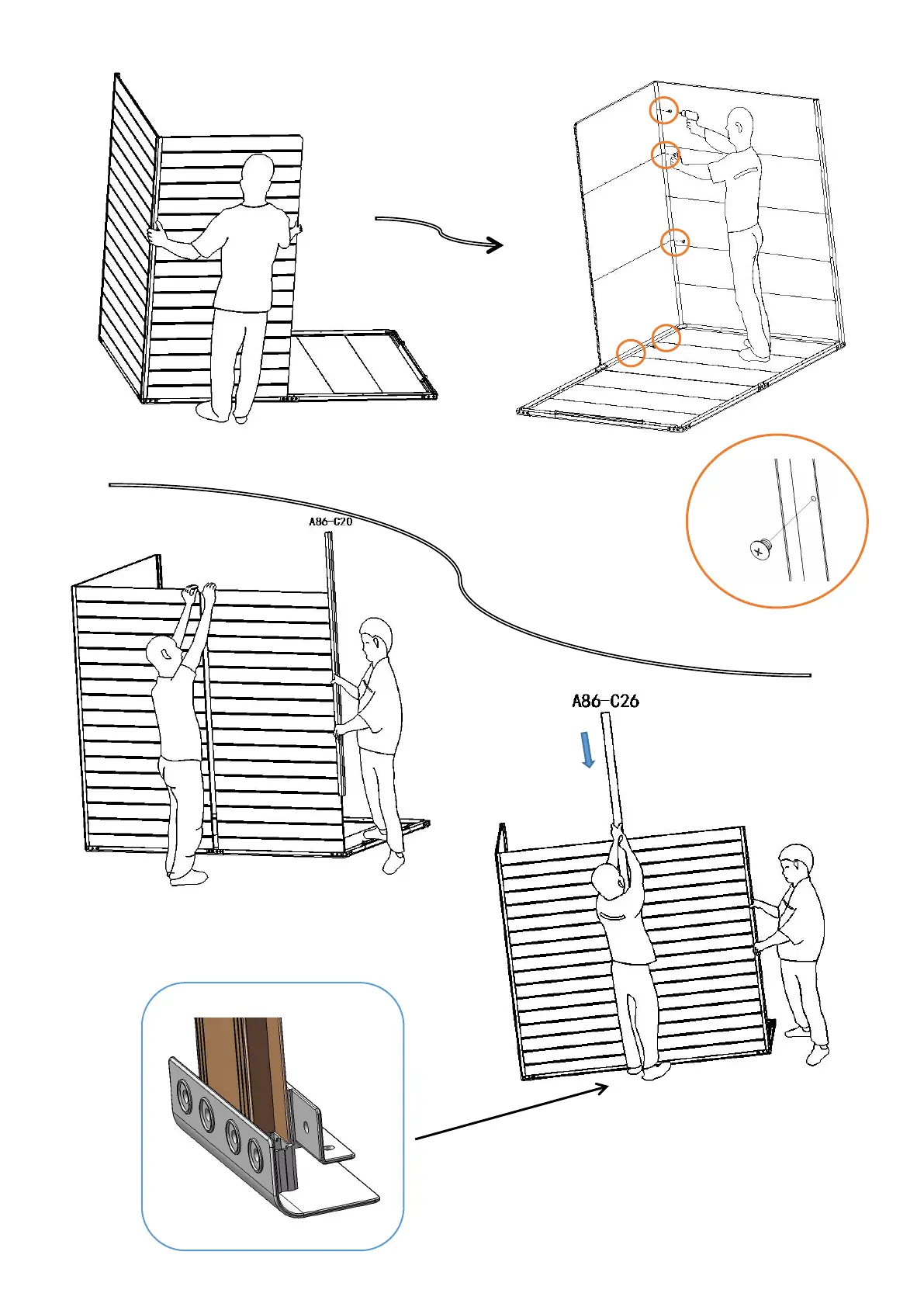 A86-C20

A86-C26