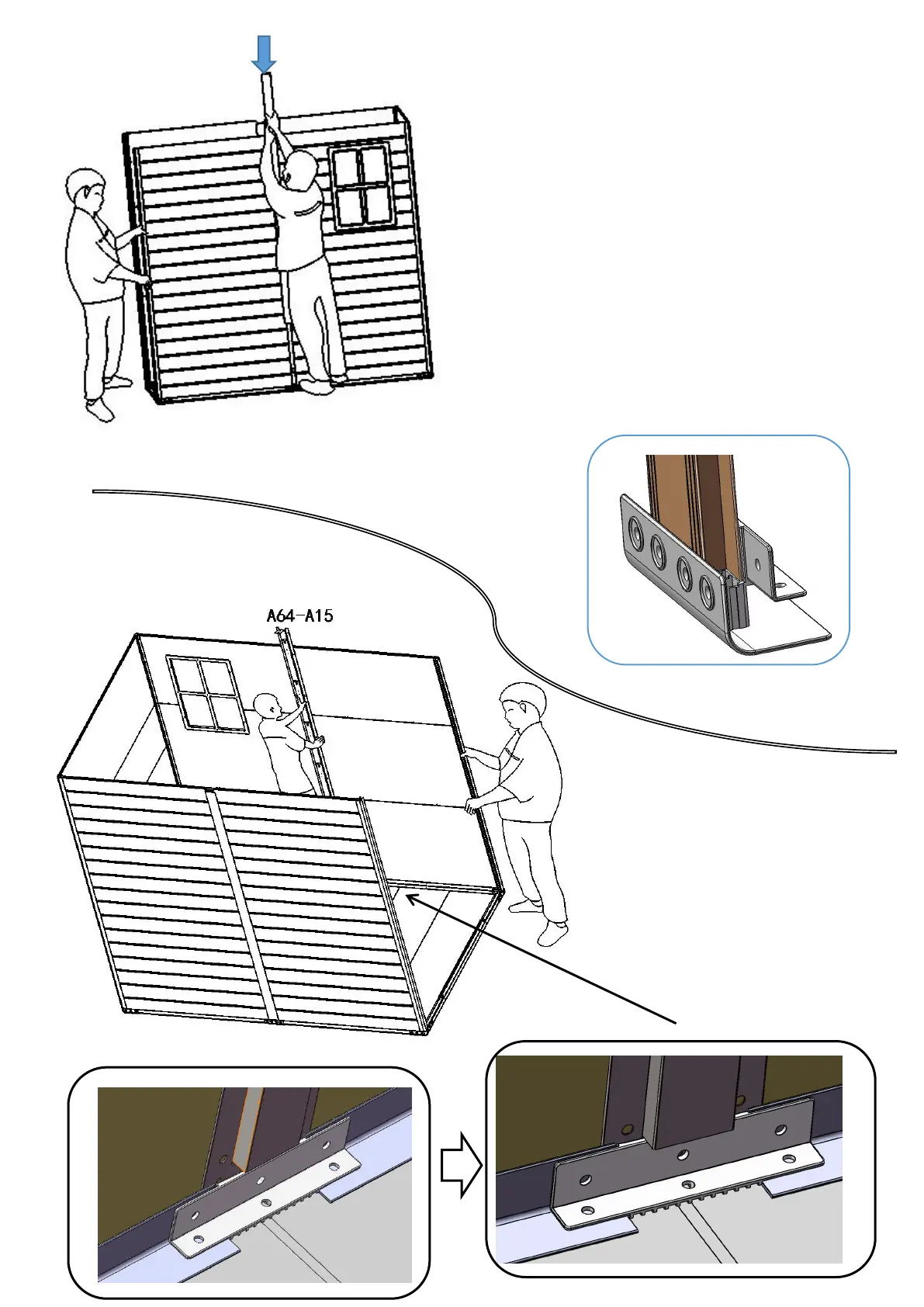 A64-A15