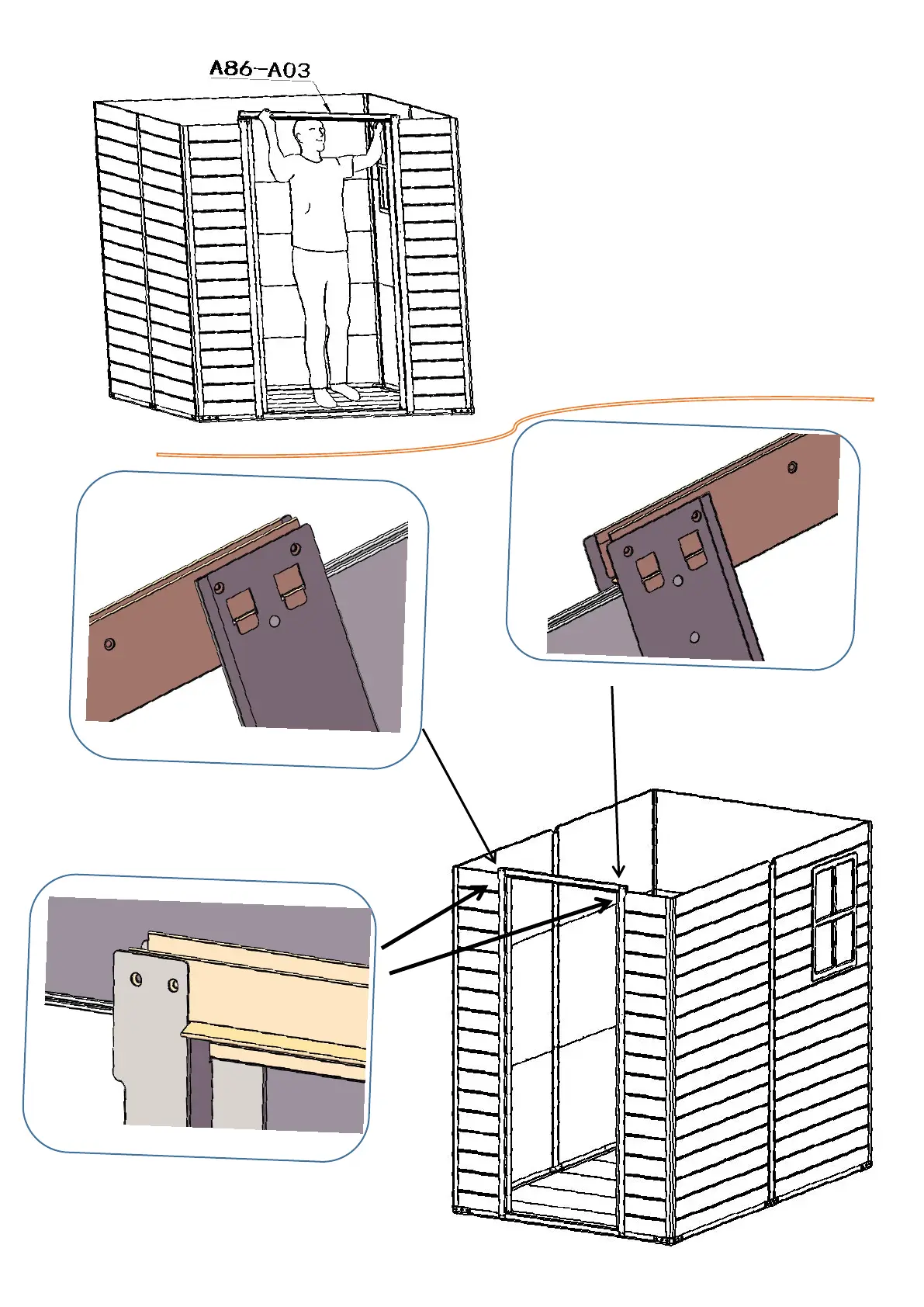 A86-A03