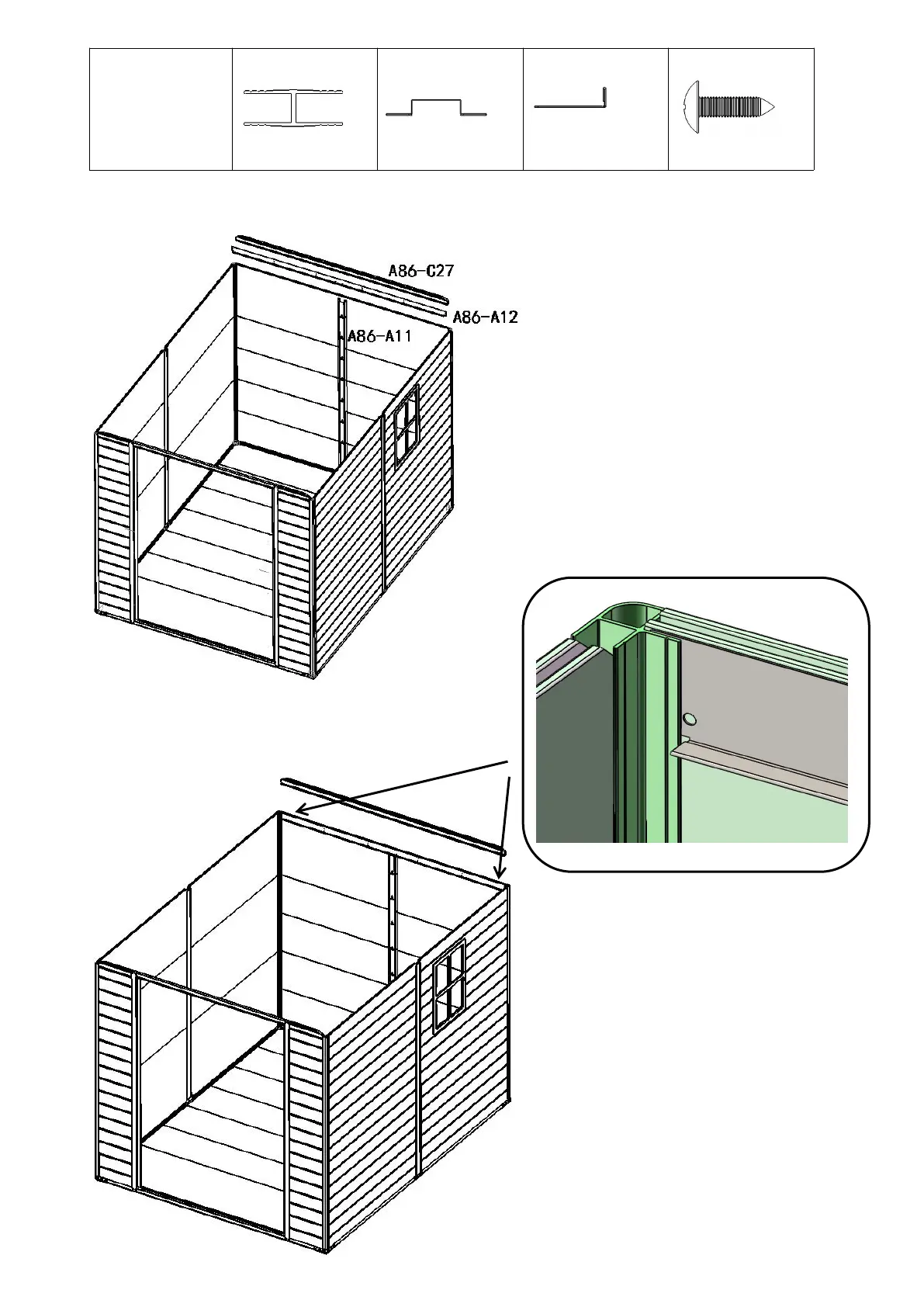 A86-C27
A86-A12
A86-A11