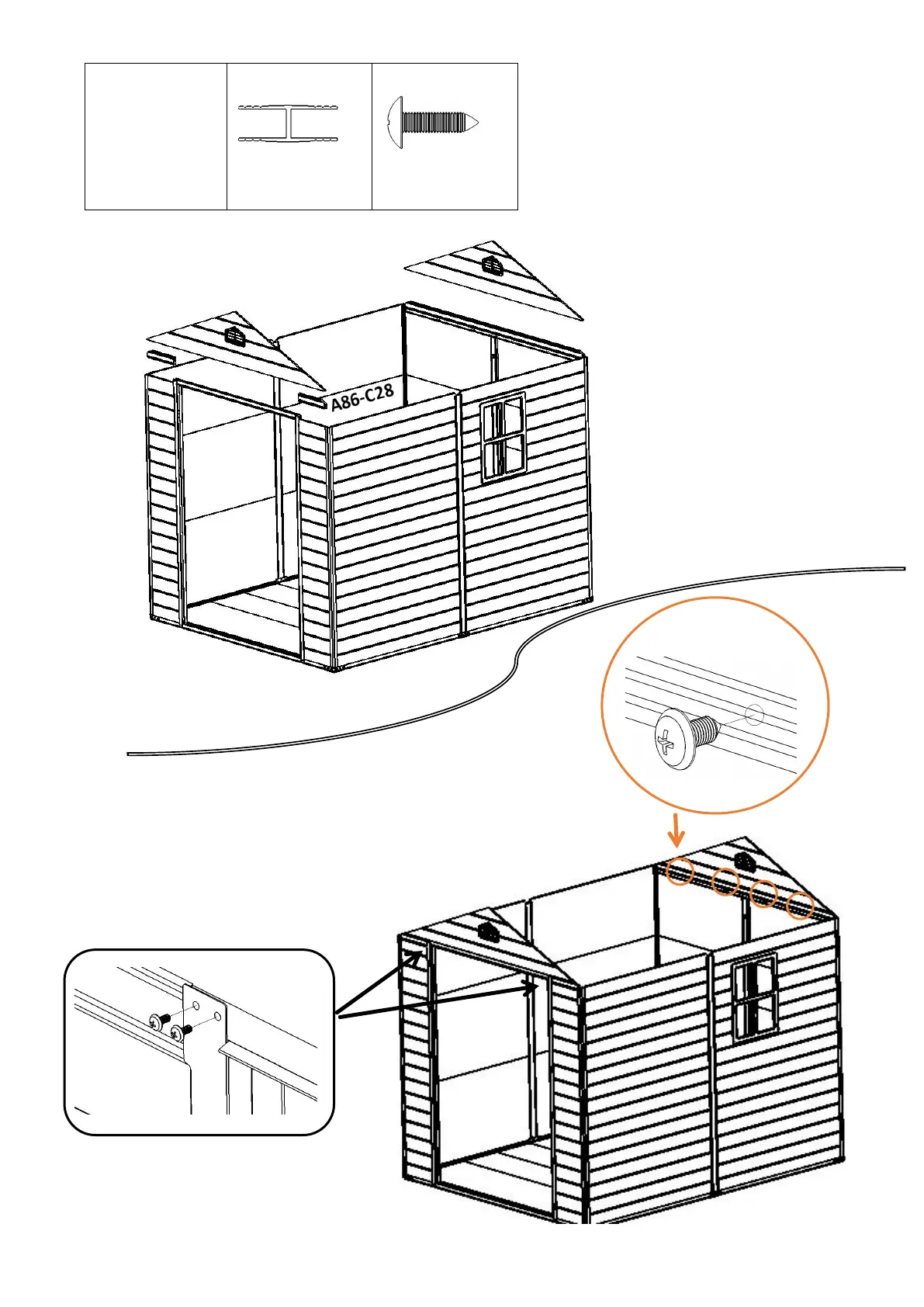 A86-C28