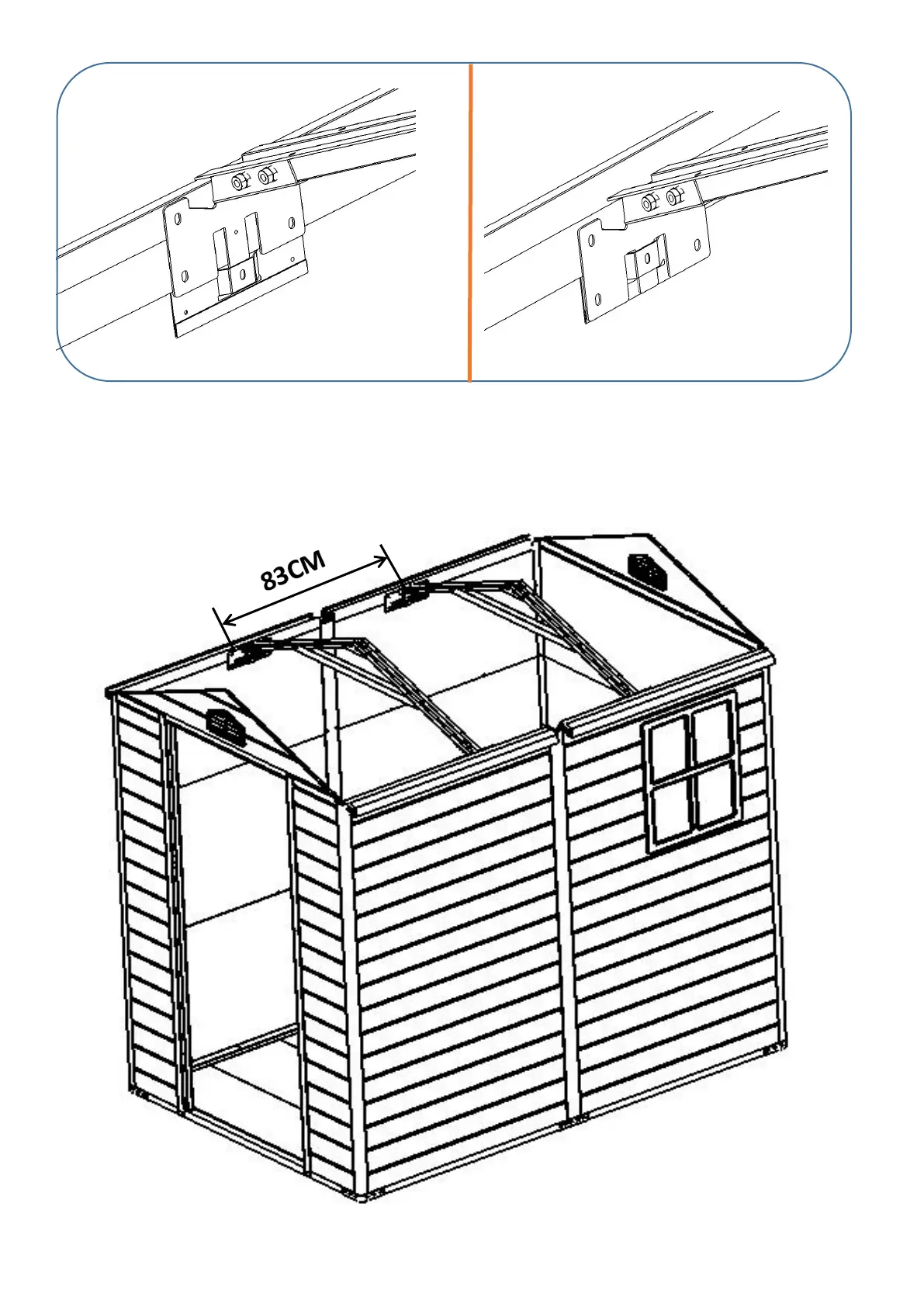 83CM