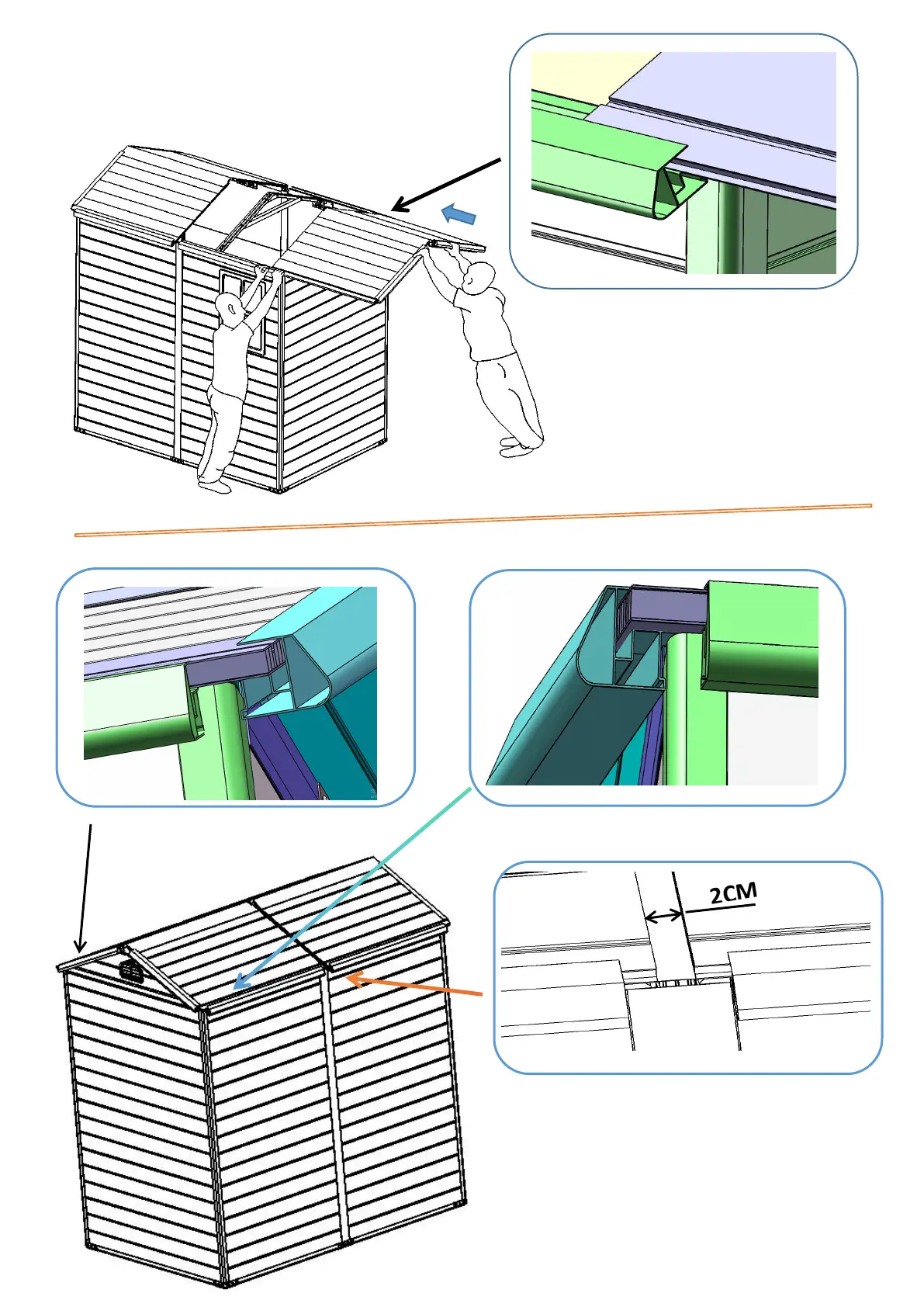 2CM