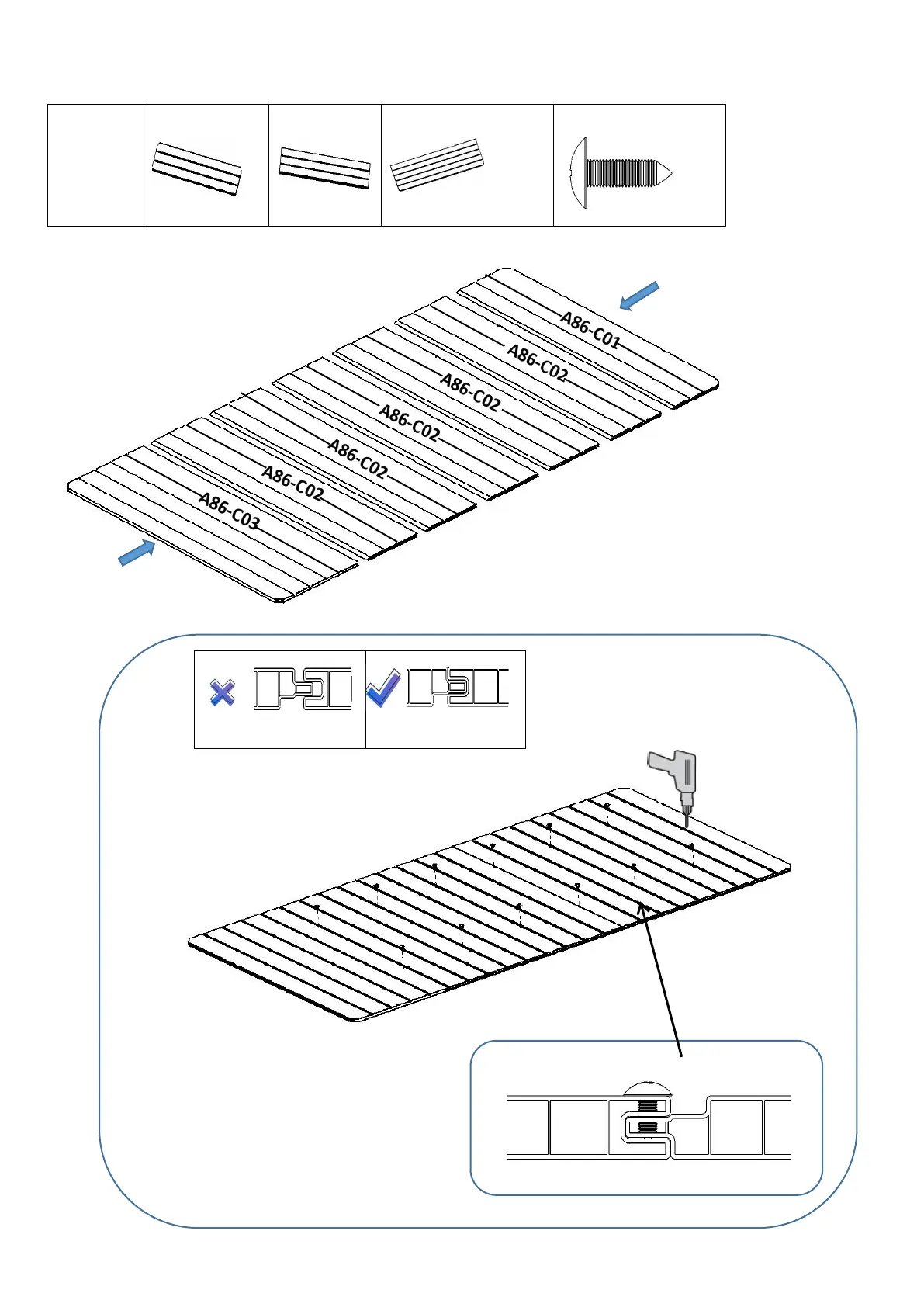 A86-C01
A86-C02
A86-C02
A86-C02
A86-C02
A86-C02
A86-C03