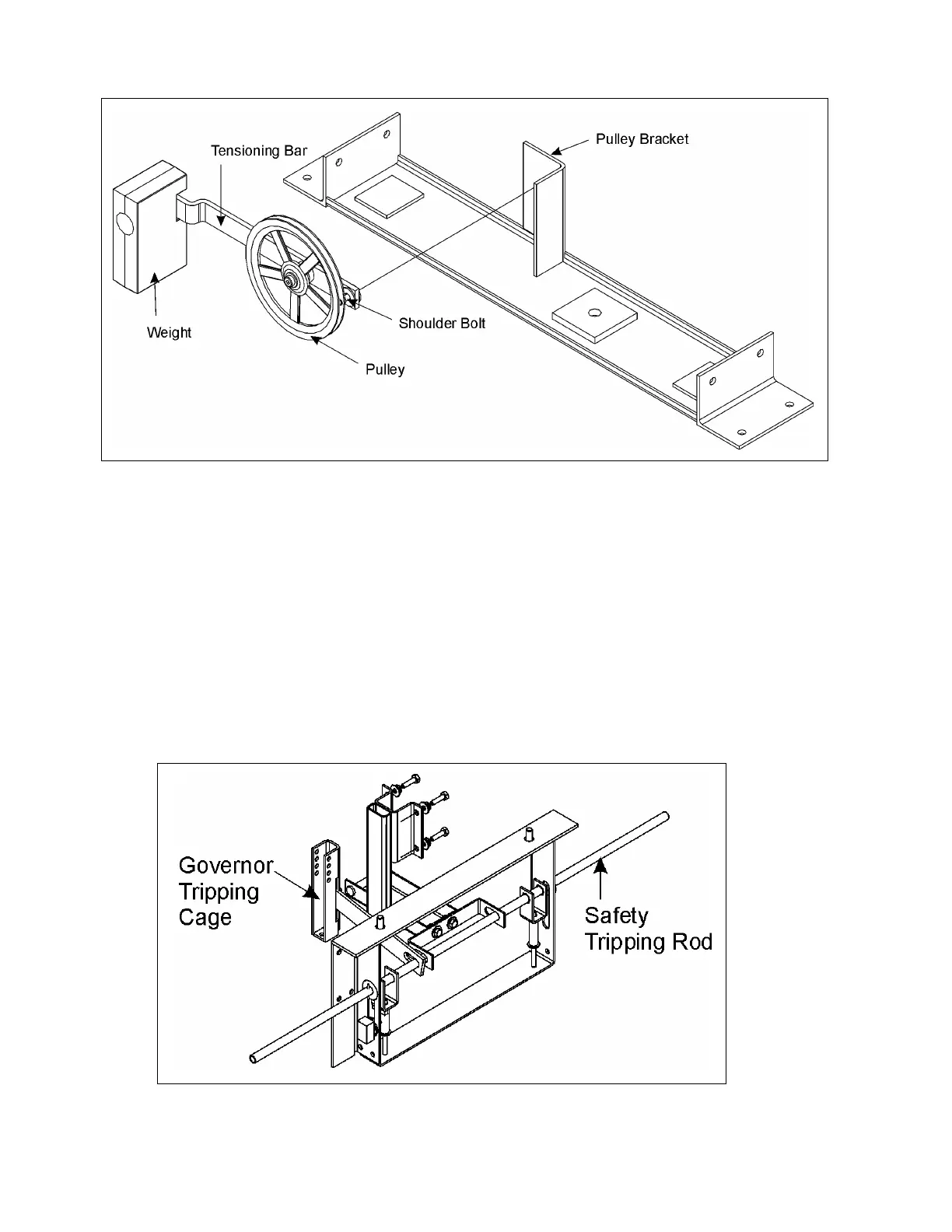 Tensioning Bar

Pulley Bracket

Weight

Shoulder Bolt

Pulley

Governor Tripping Cage

Safety Tripping Rod