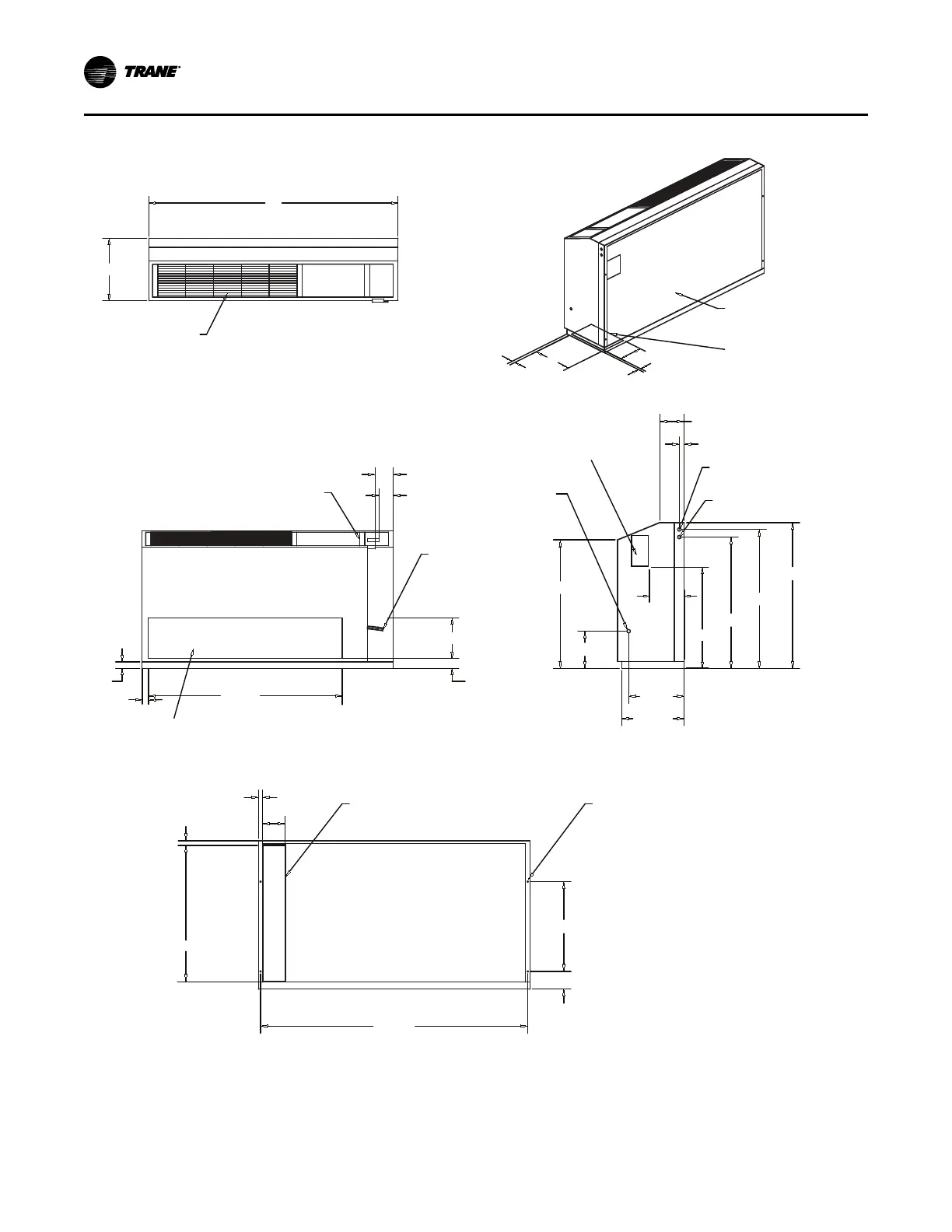 TRANE