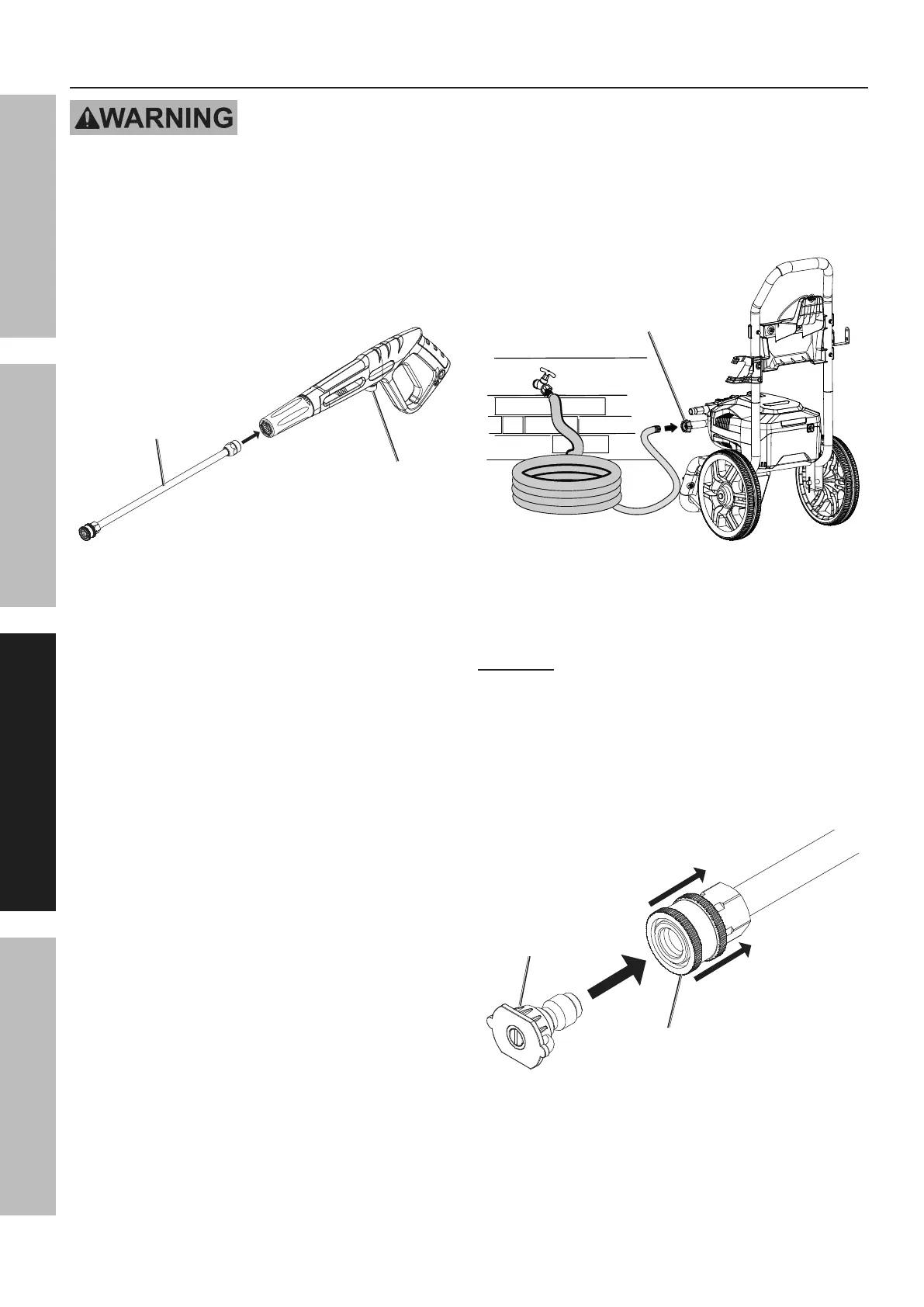 WARNING