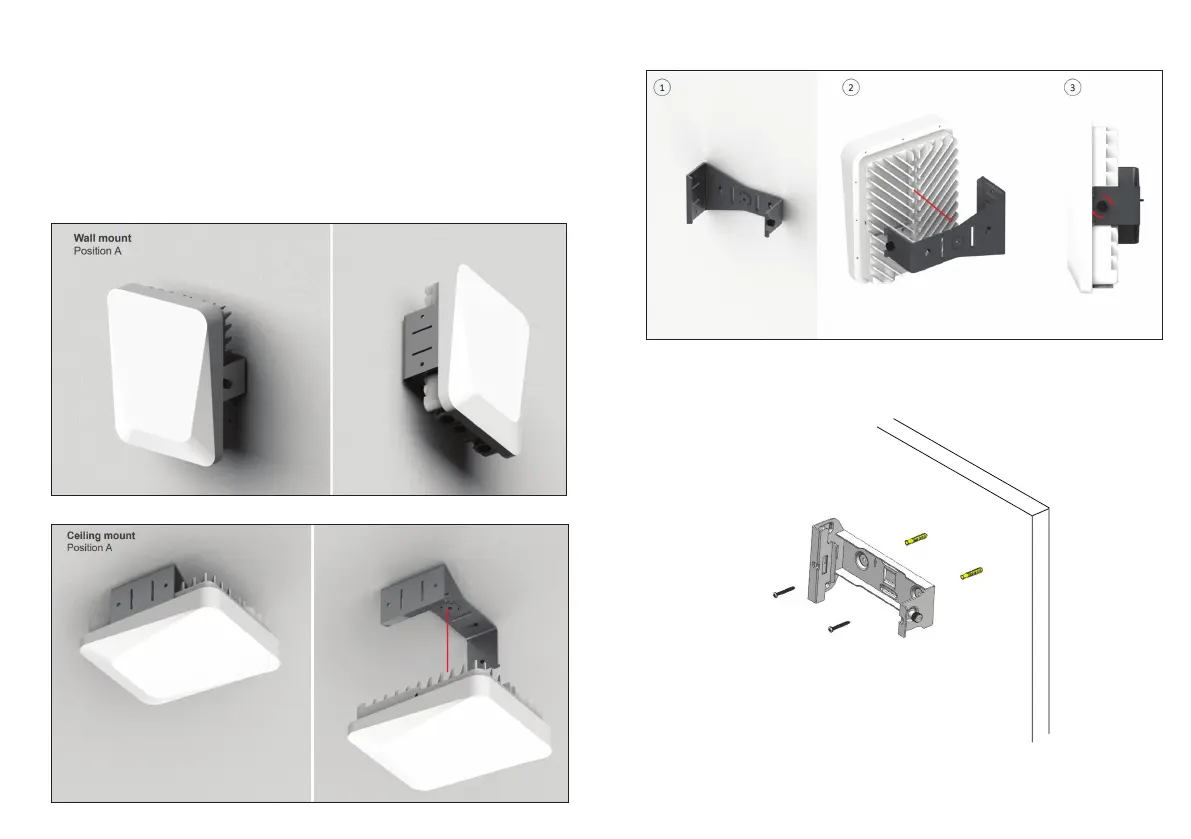 Wall mount
Position A

Ceiling mount
Position A

1

2

3