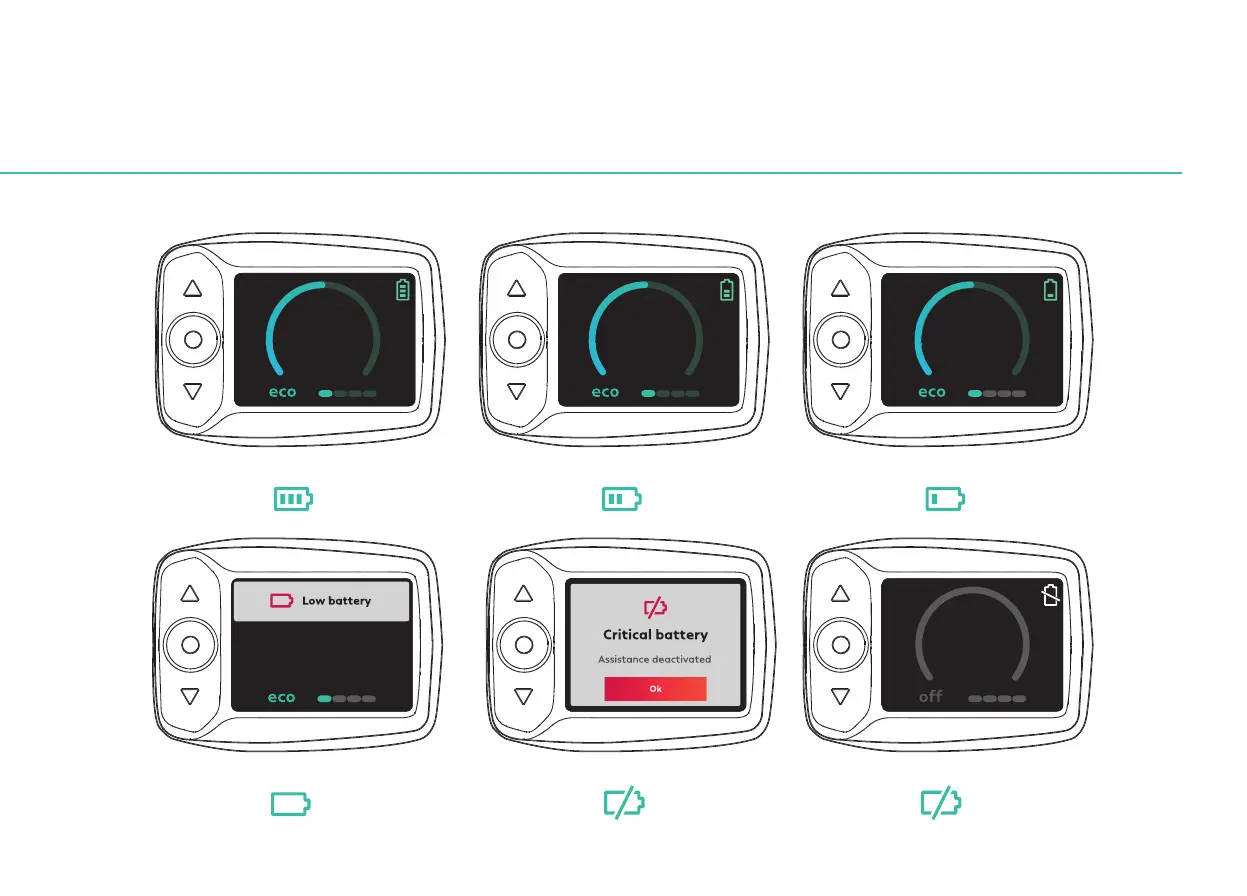 eco

eco

eco

Low battery

eco

Critical battery

Assistance deactivated

Ok

off