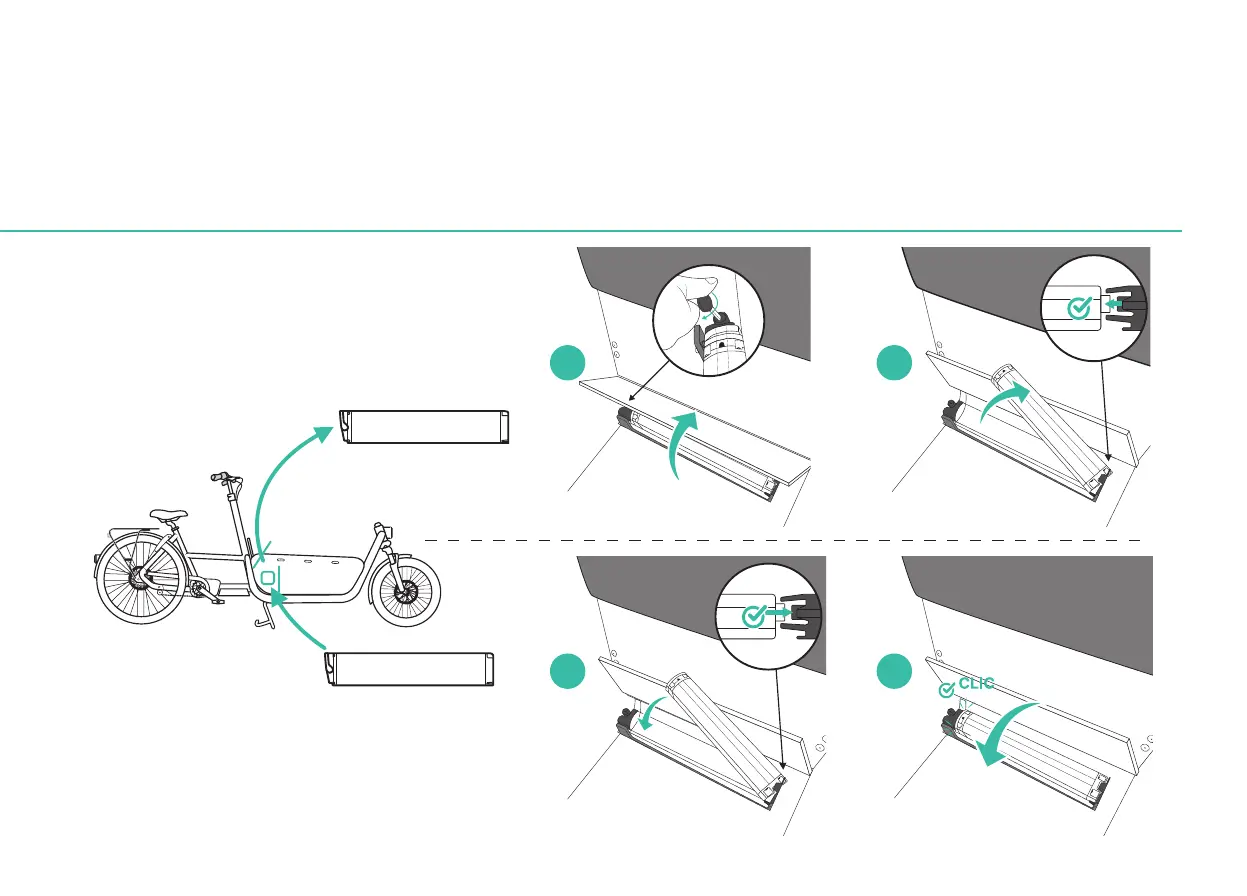 CLIC