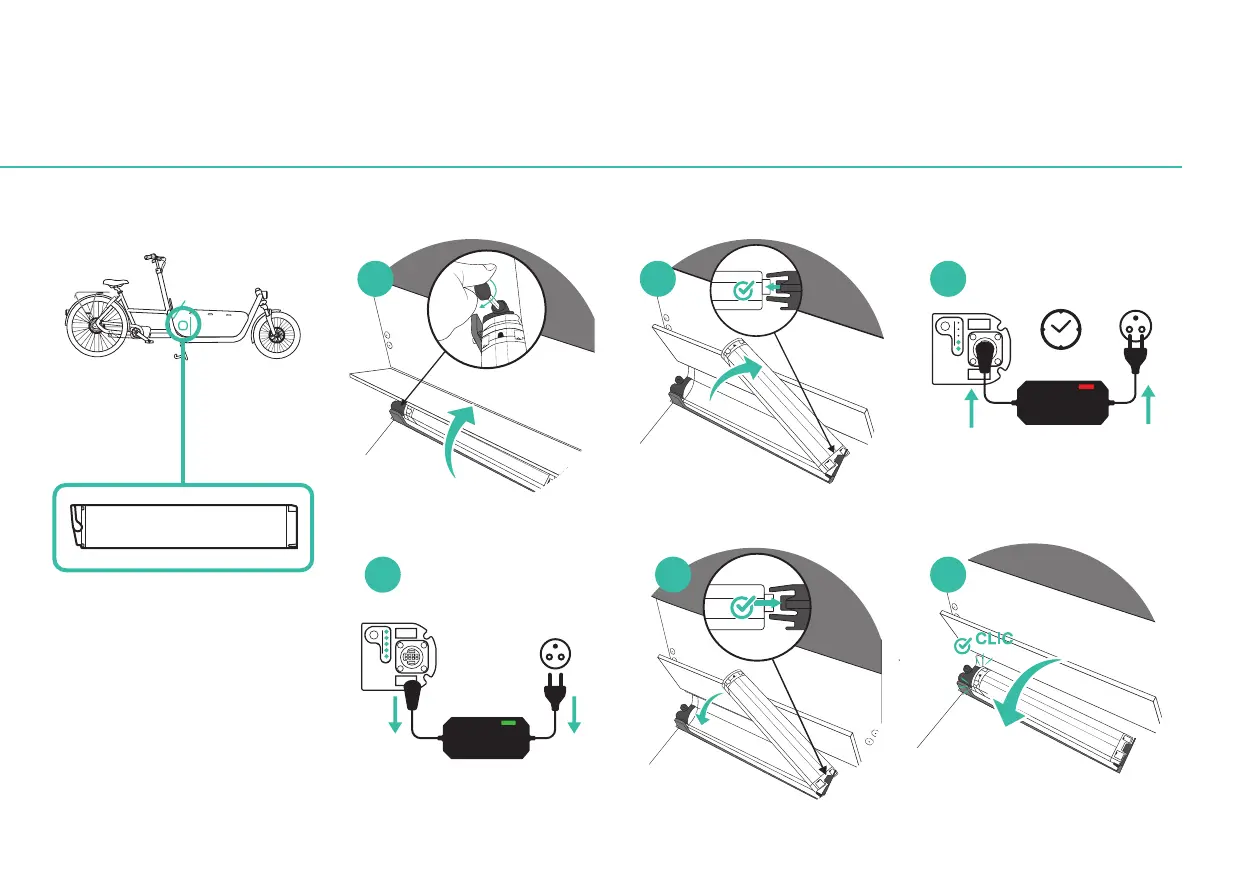 CLIC