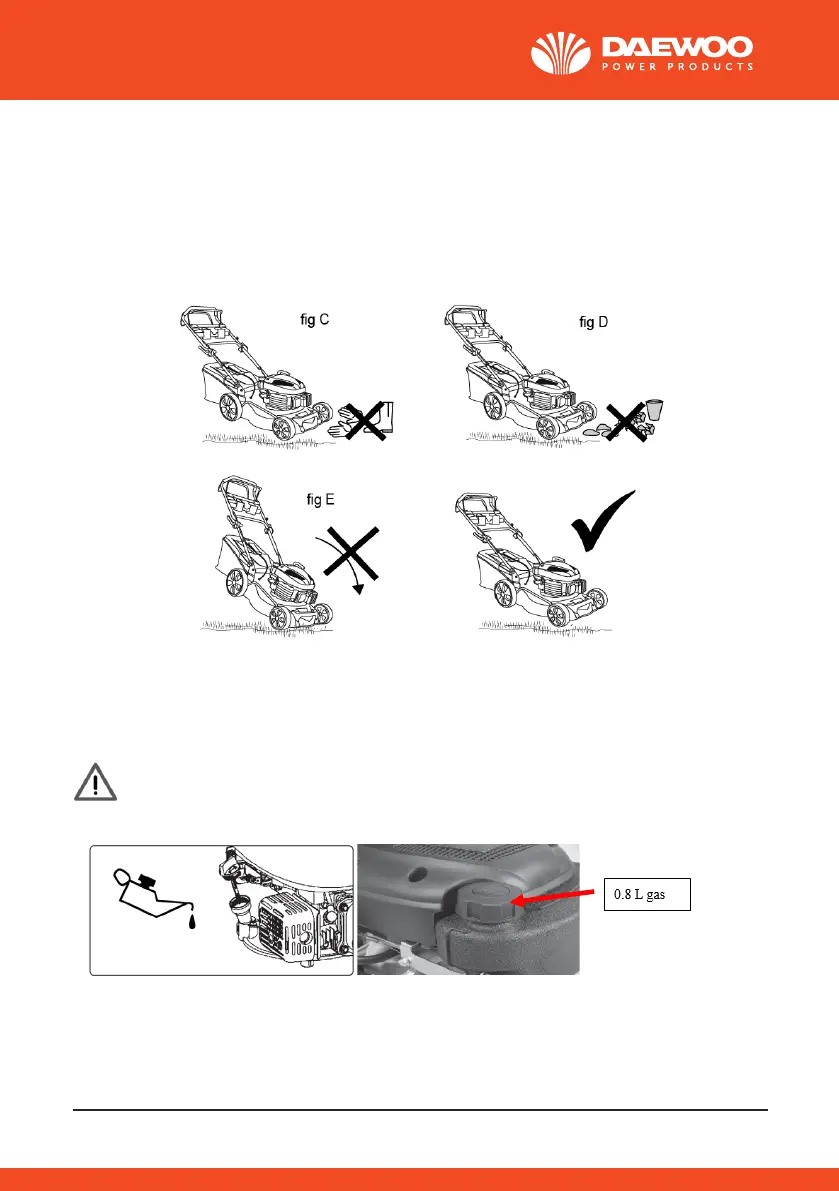 DAEWOO
POWER PRODUCTS

fig C

fig D

fig E

0.8 L gas