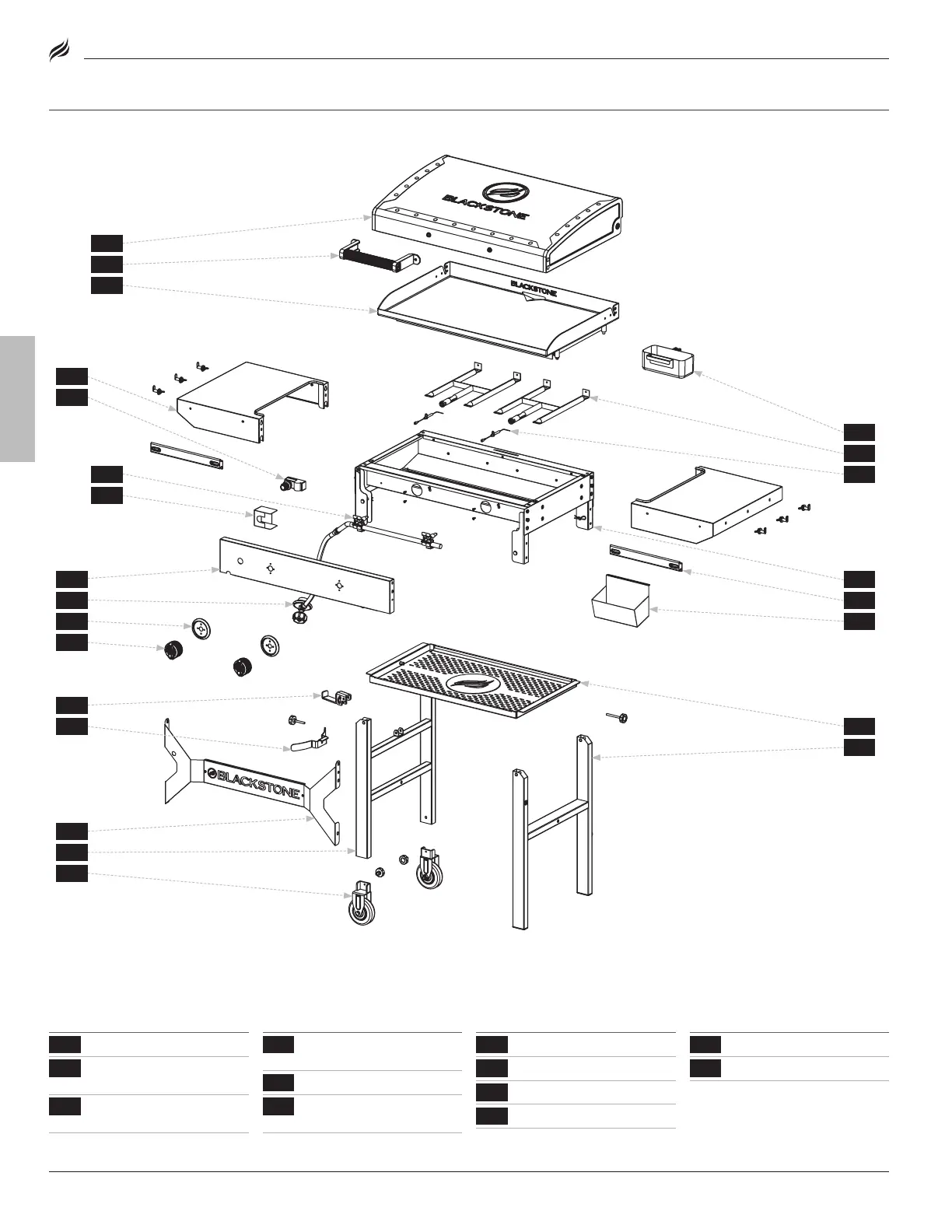 BLACKSTONE

BLACKSTONE

BLACKSTONE