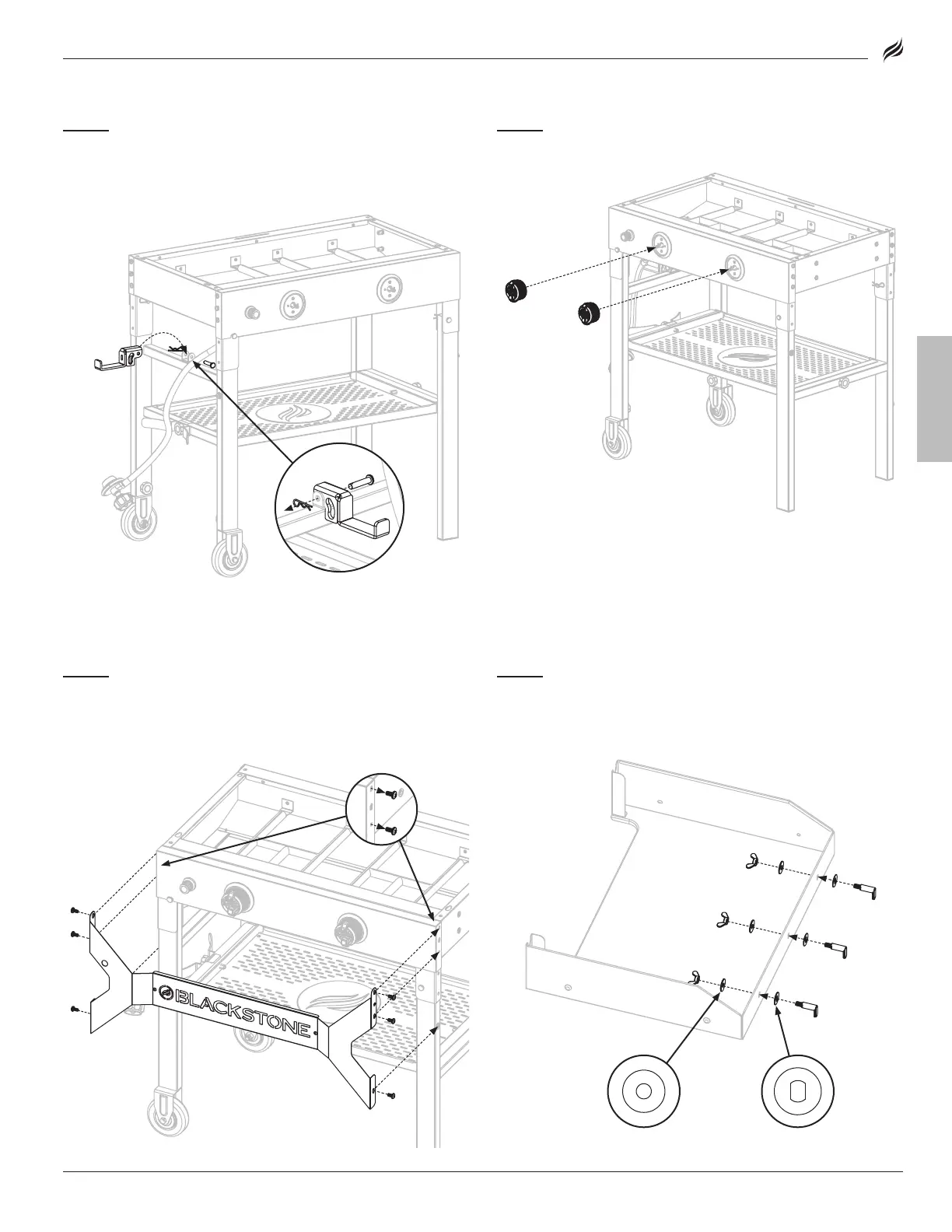 BLACKSTONE