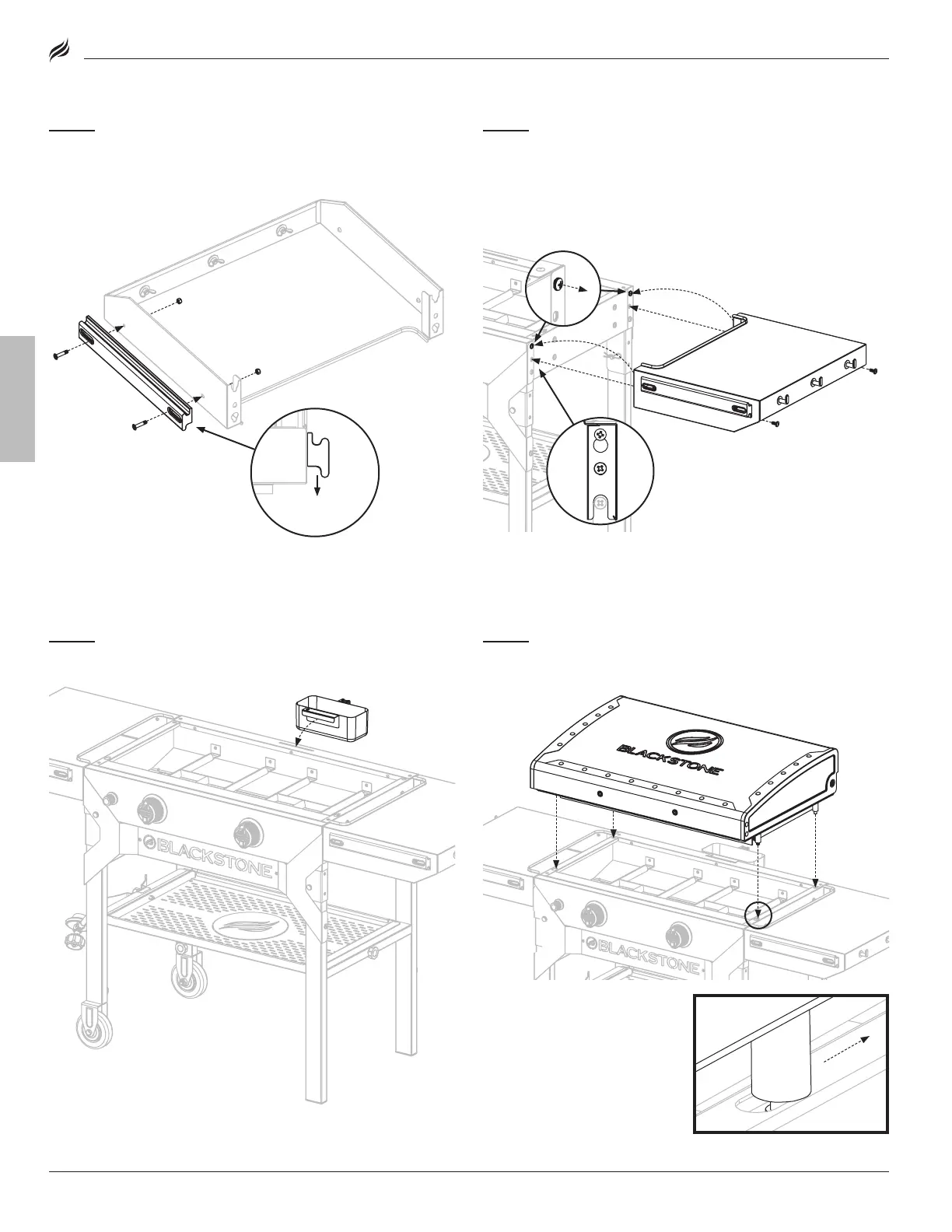 BLACKSTONE

BLACKSTONE

BLACKSTONE