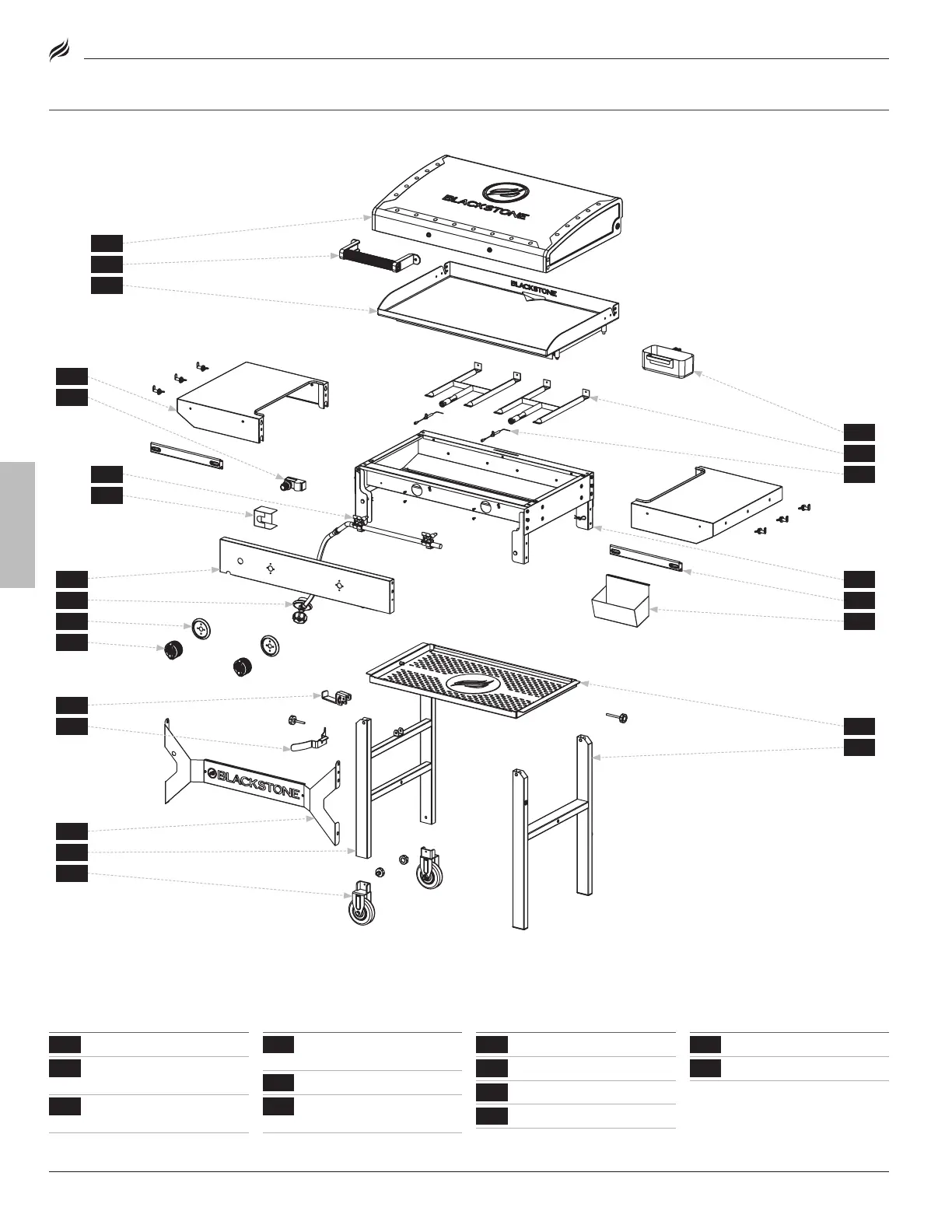 BLACKSTONE

BLACKSTONE

BLACKSTONE