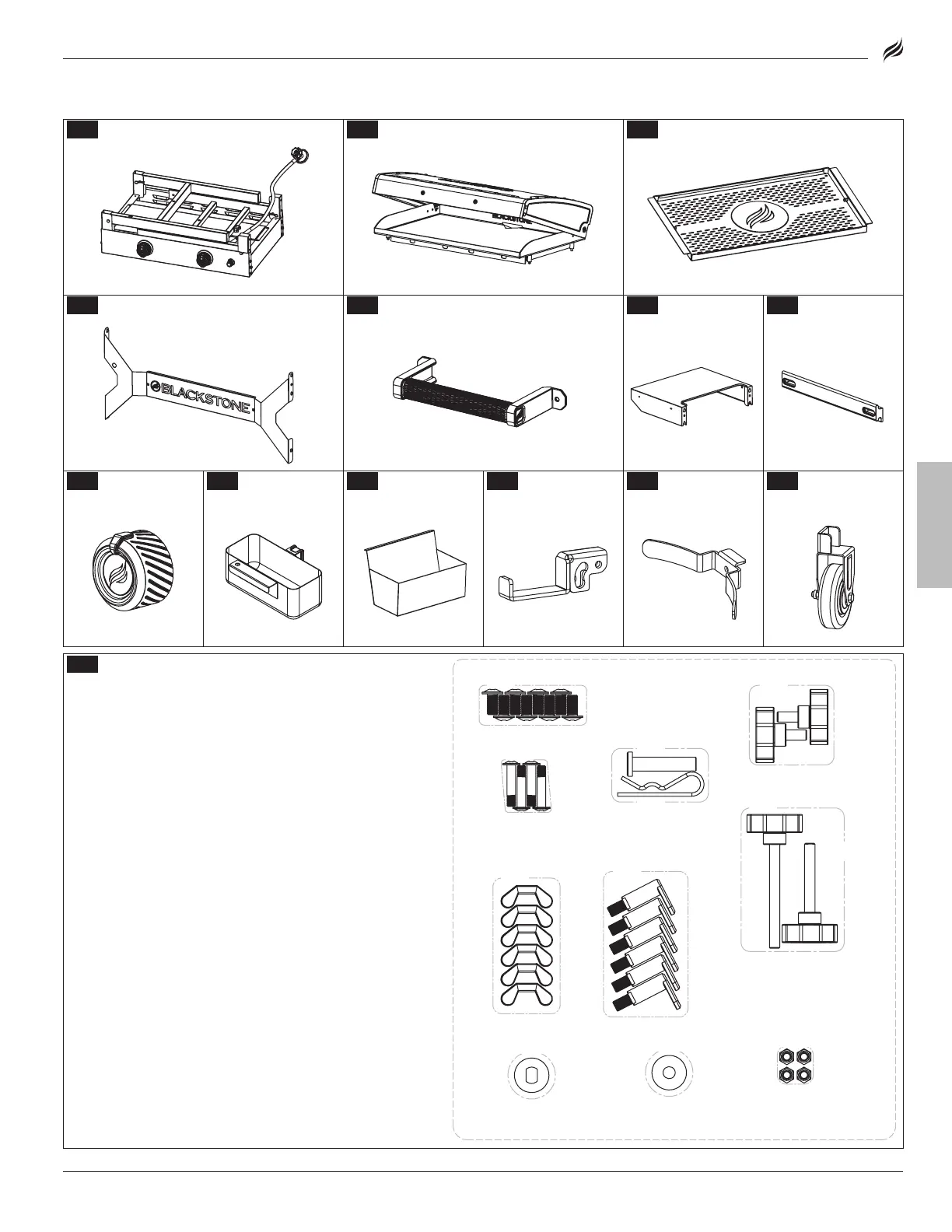 BLACKSTONE

BLACKSTONE