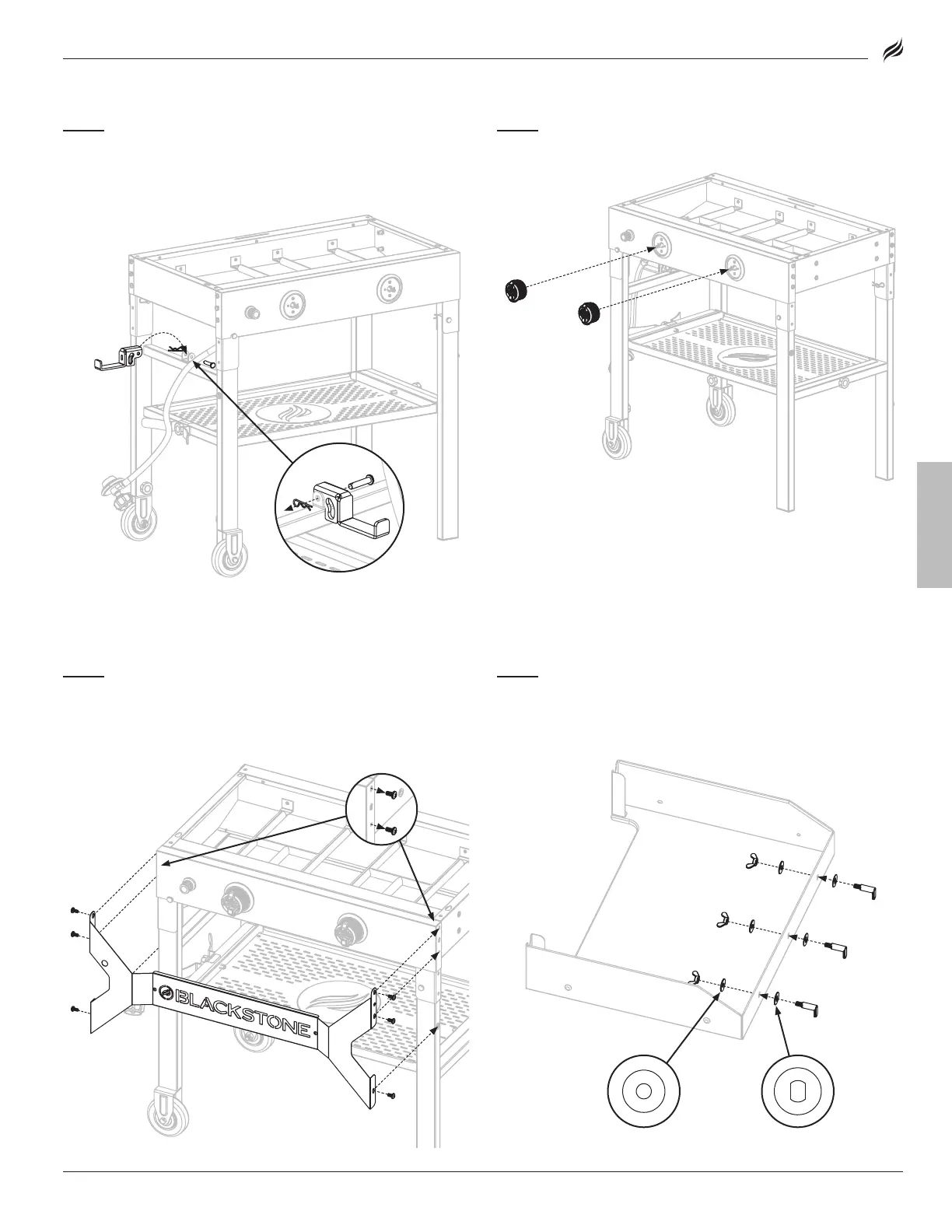 BLACKSTONE