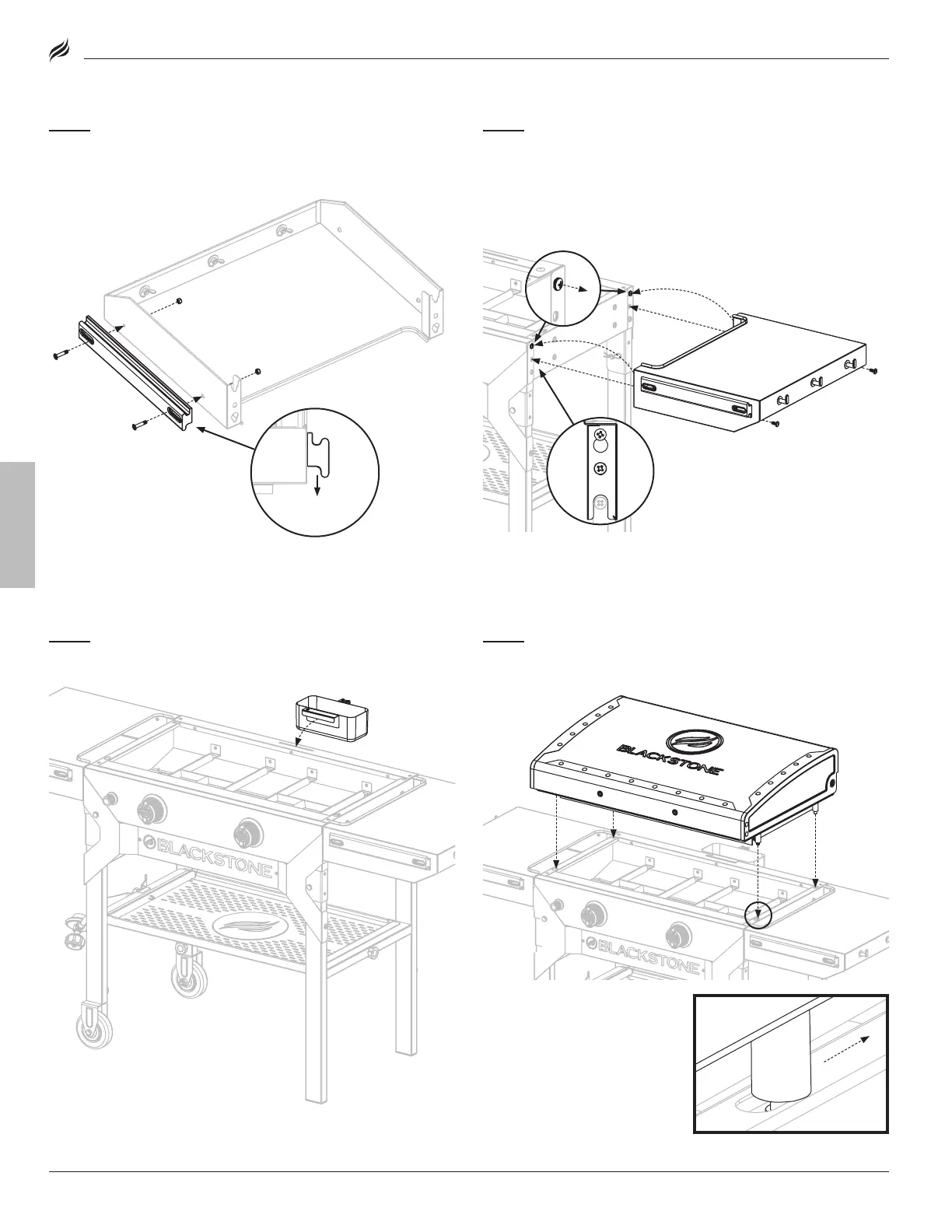 BLACKSTONE

BLACKSTONE

BLACKSTONE