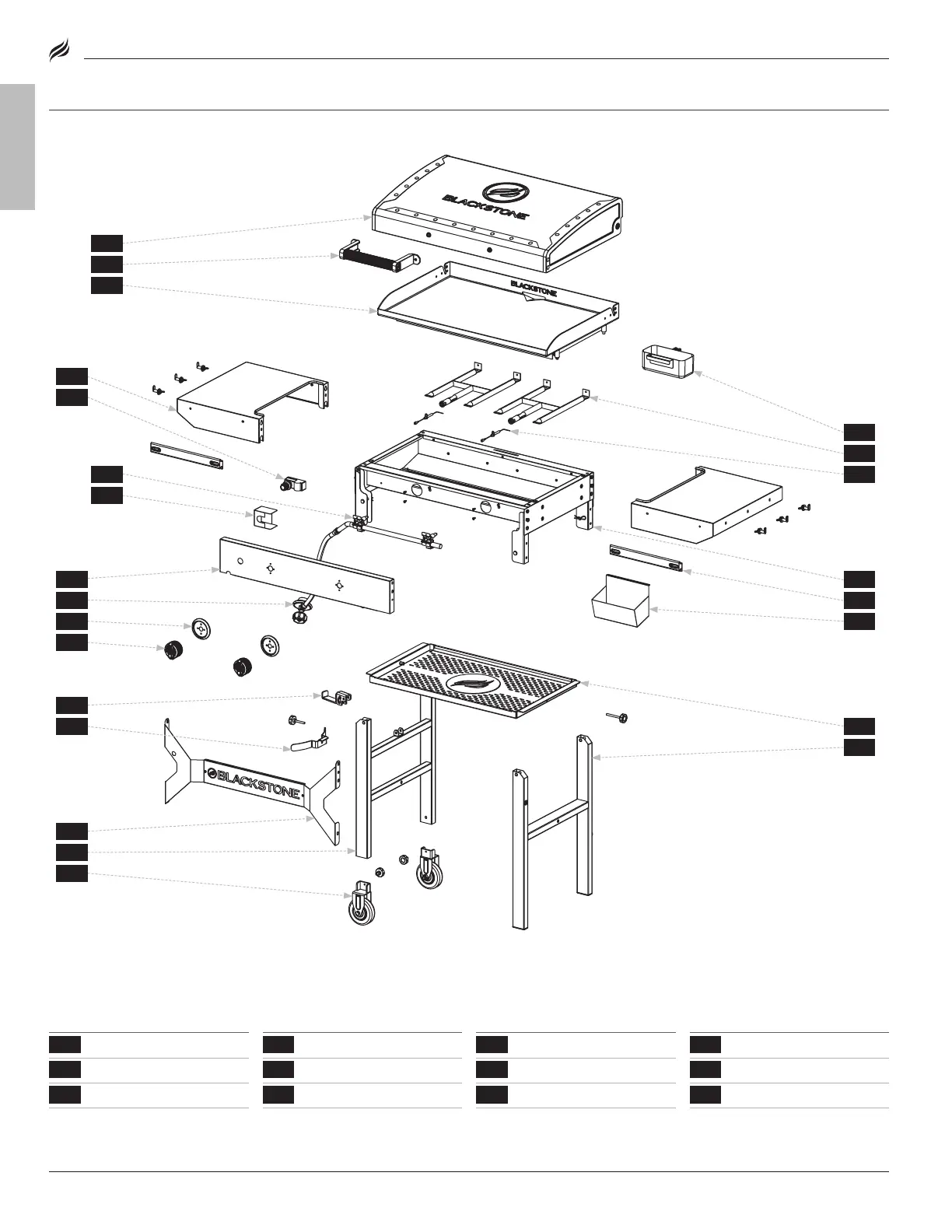 BLACKSTONE

BLACKSTONE

BLACKSTONE