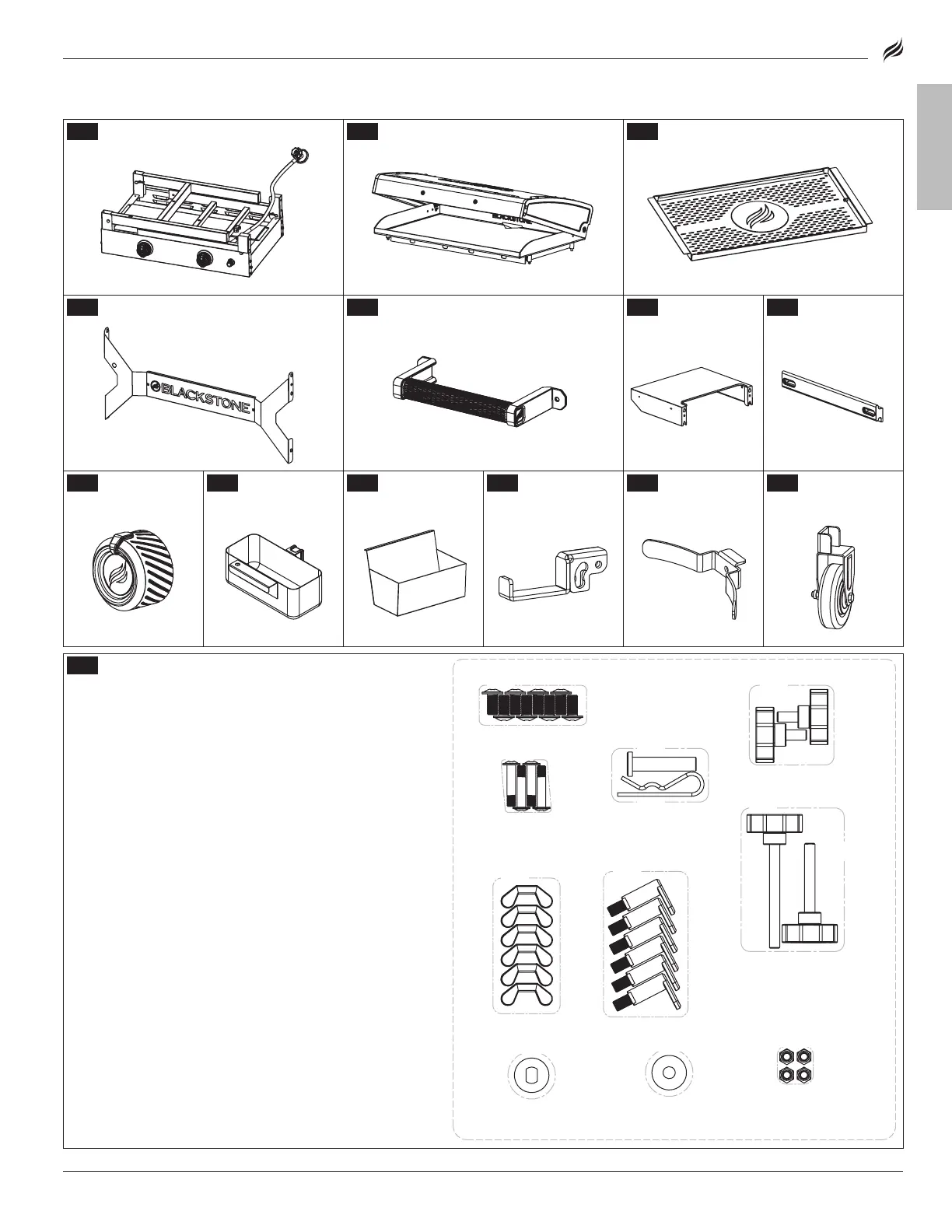 BLACKSTONE

BLACKSTONE