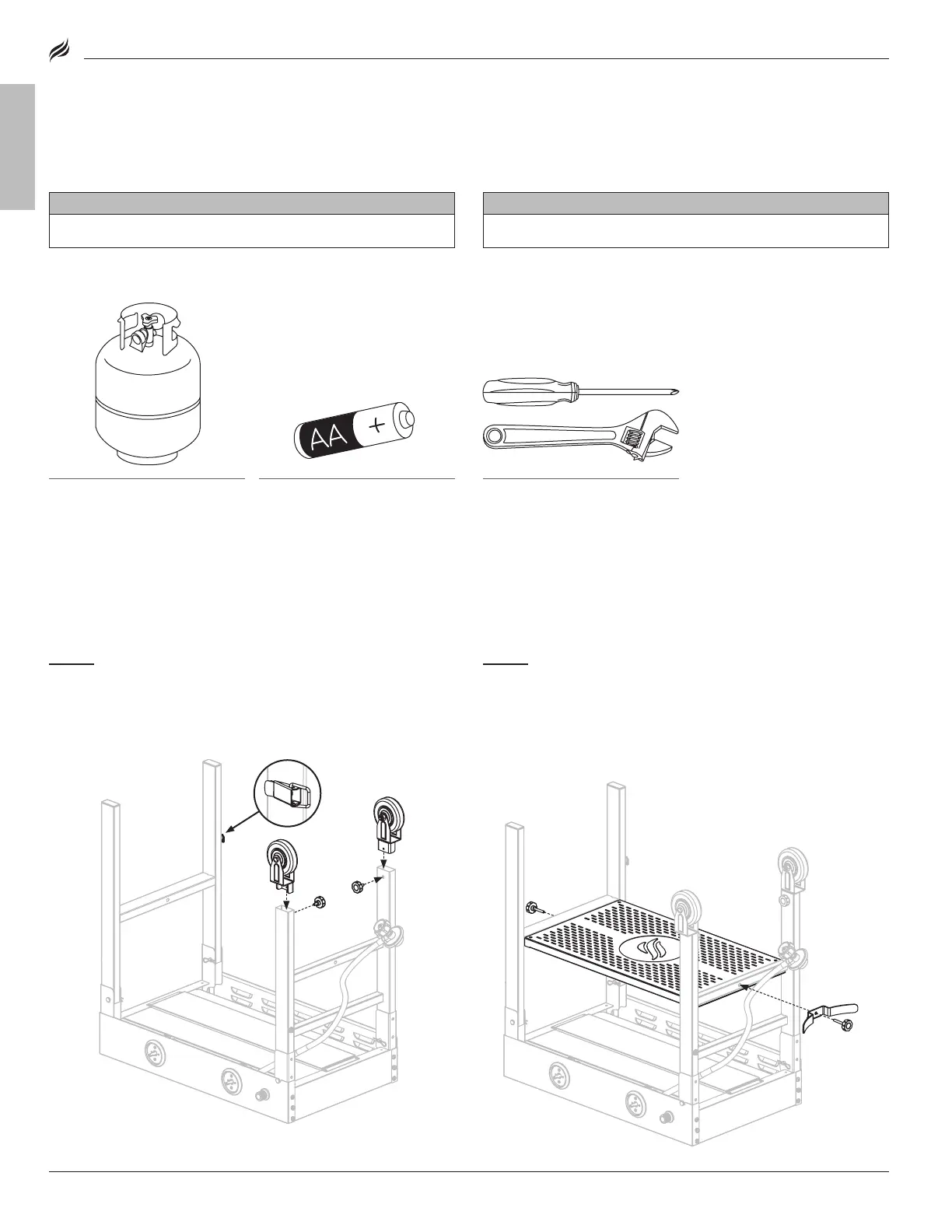 AA +