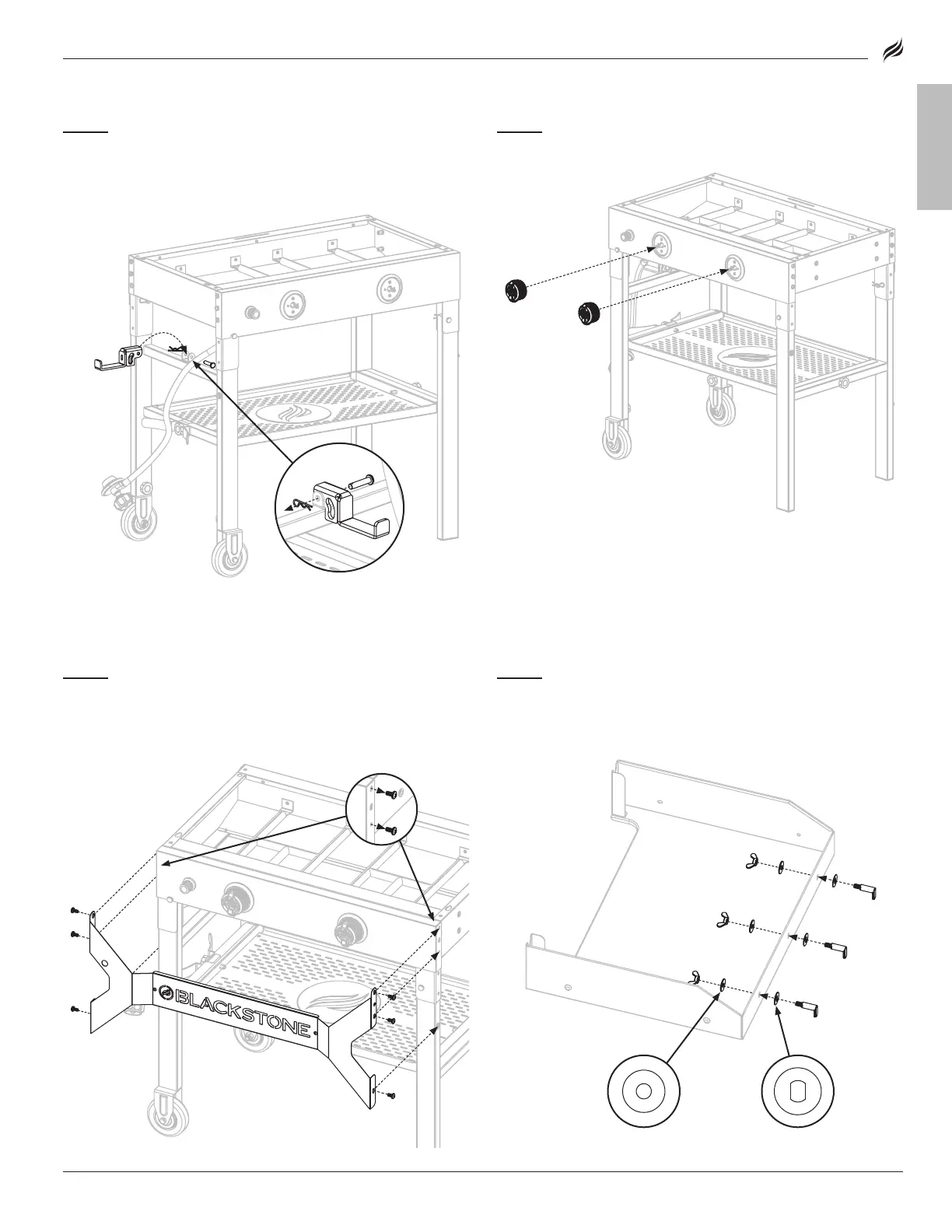 BLACKSTONE