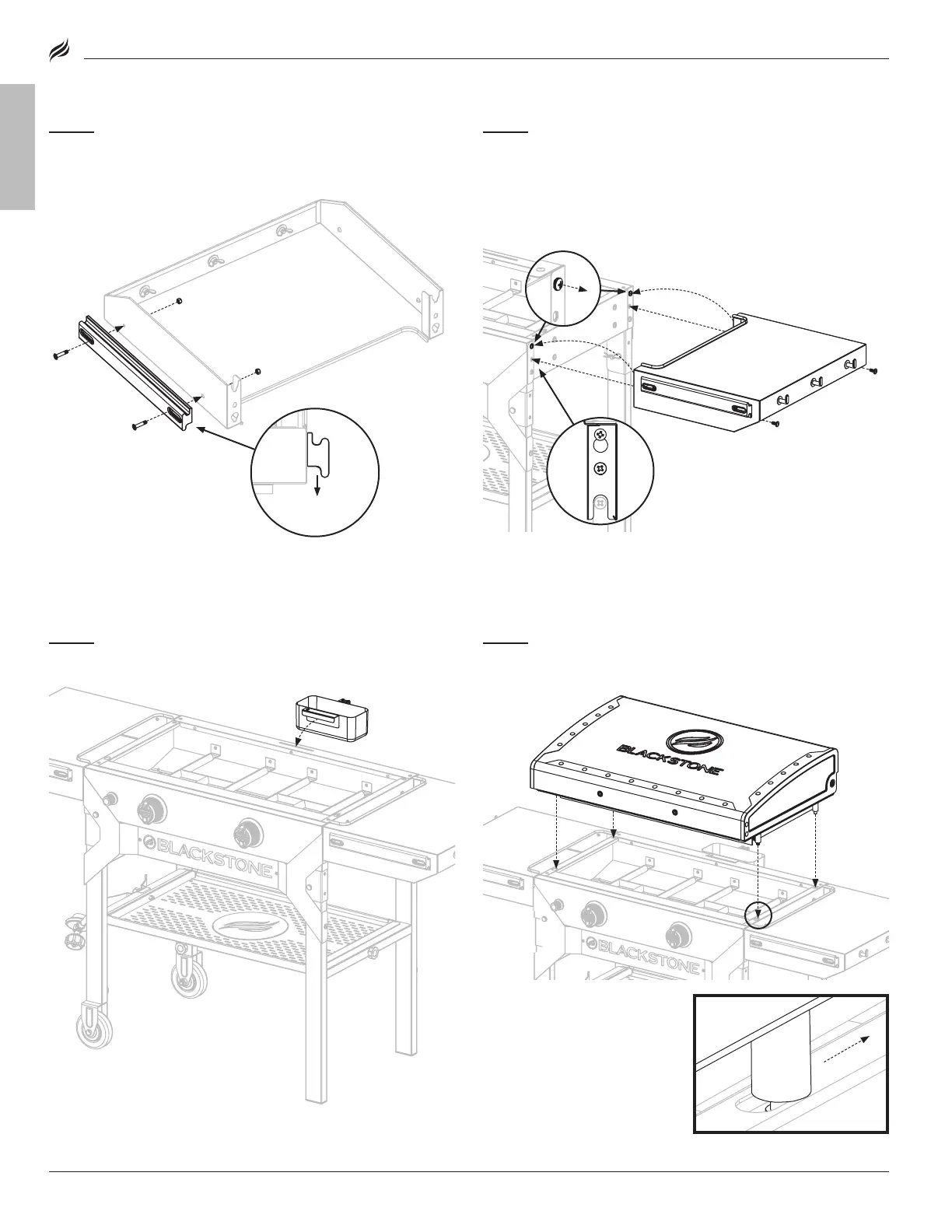 BLACKSTONE

BLACKSTONE

BLACKSTONE