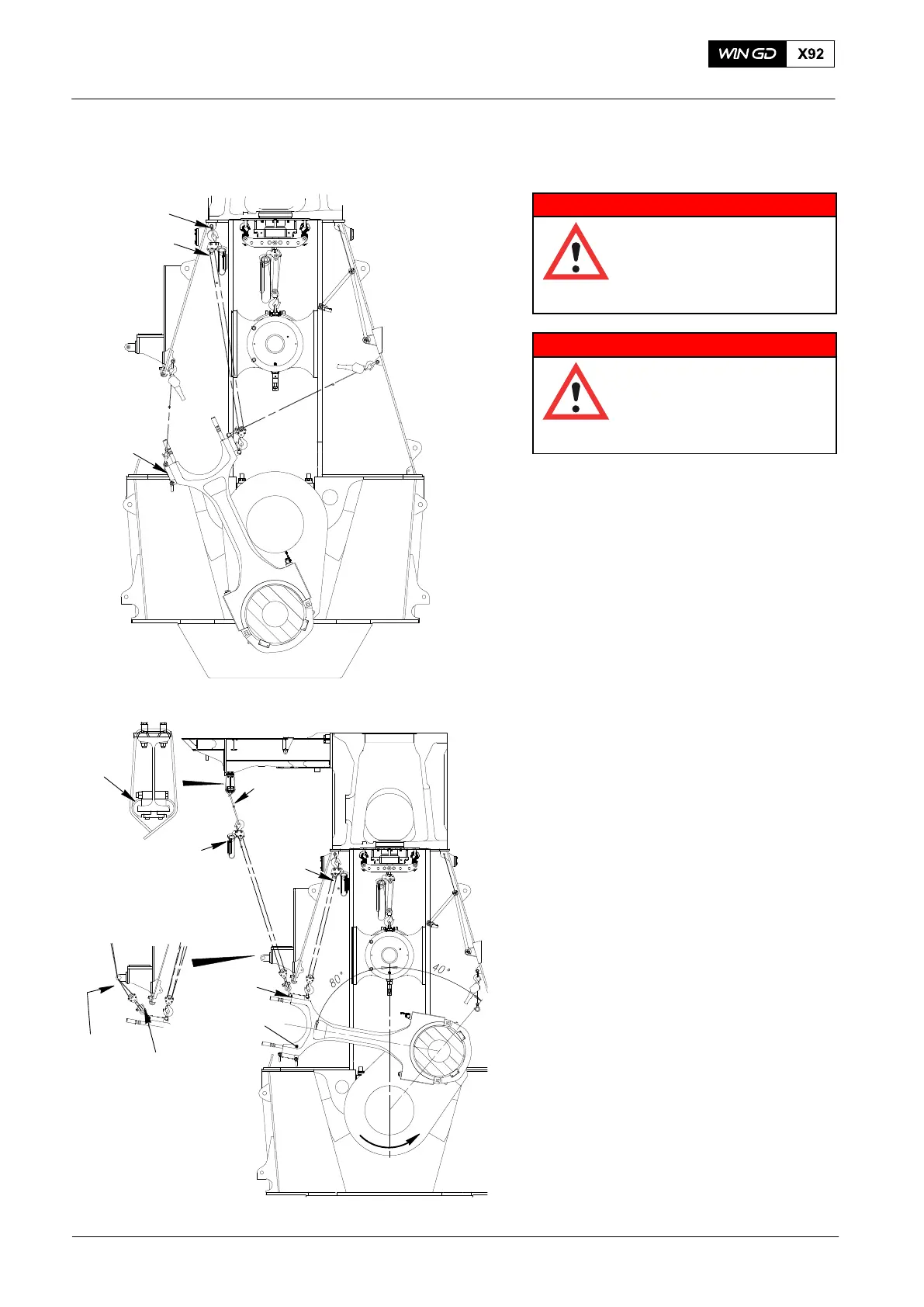 WIN GD X92

80°

40°