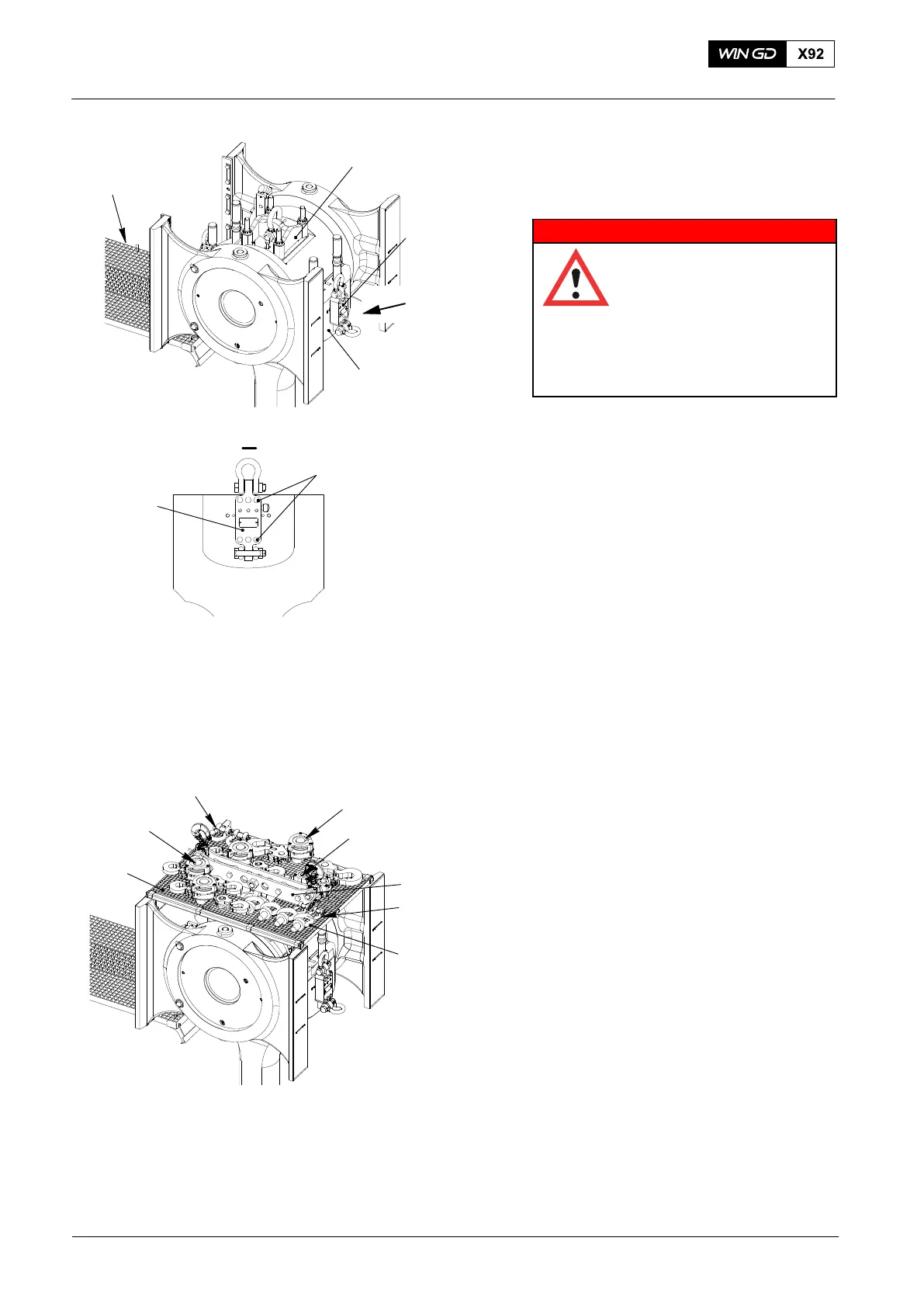 WIN GD X92