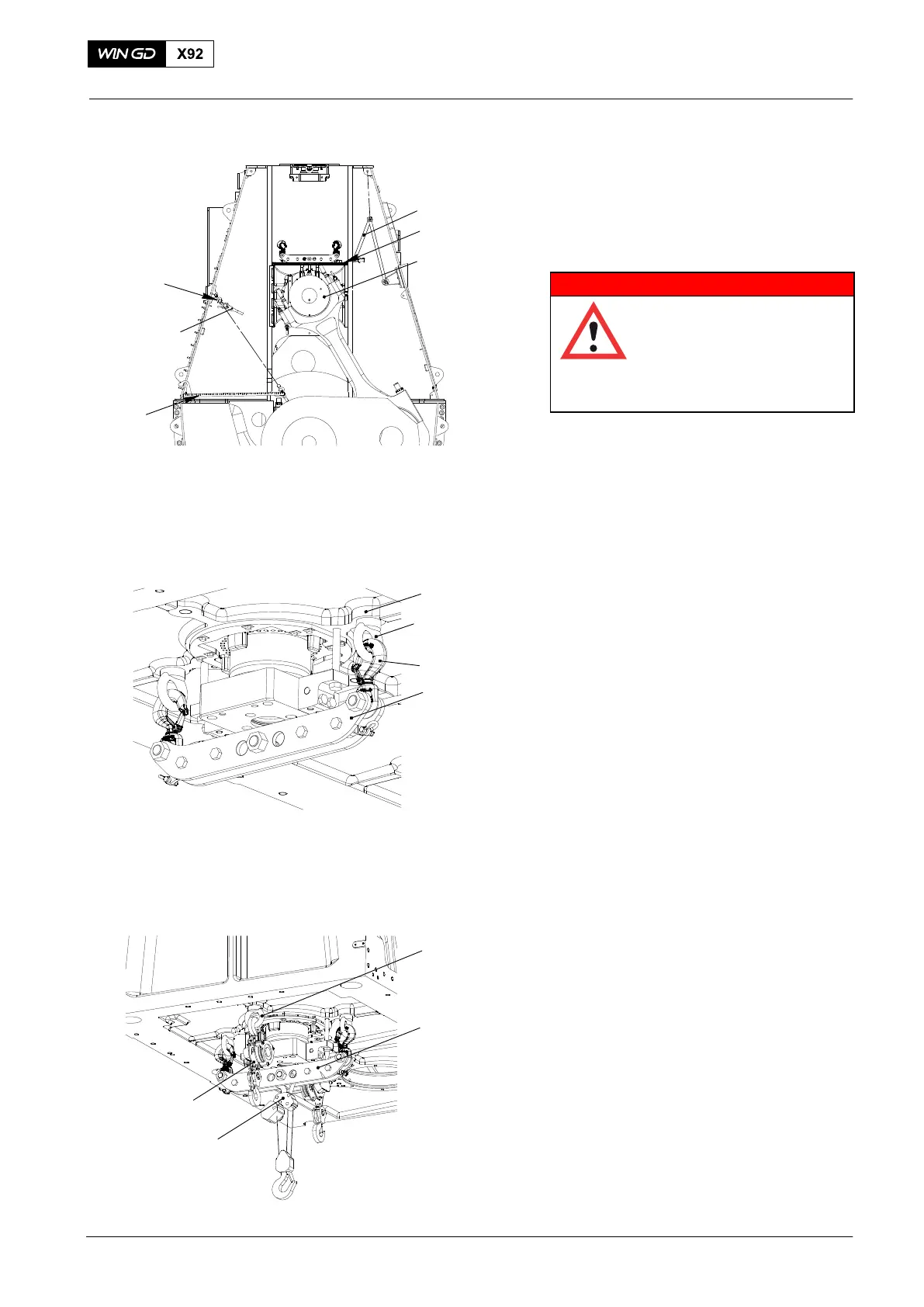 WIN GD X92