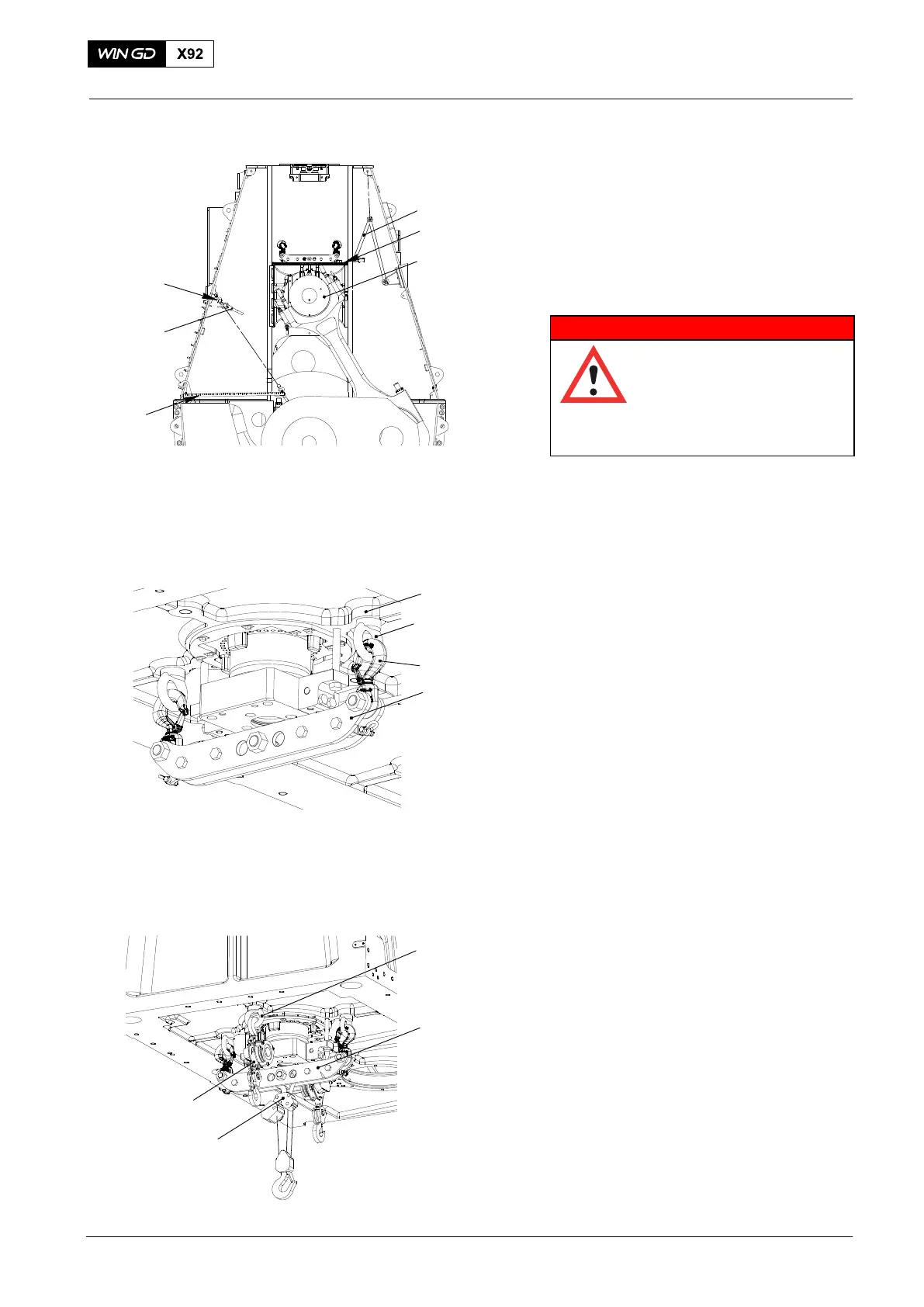 WIN GD X92