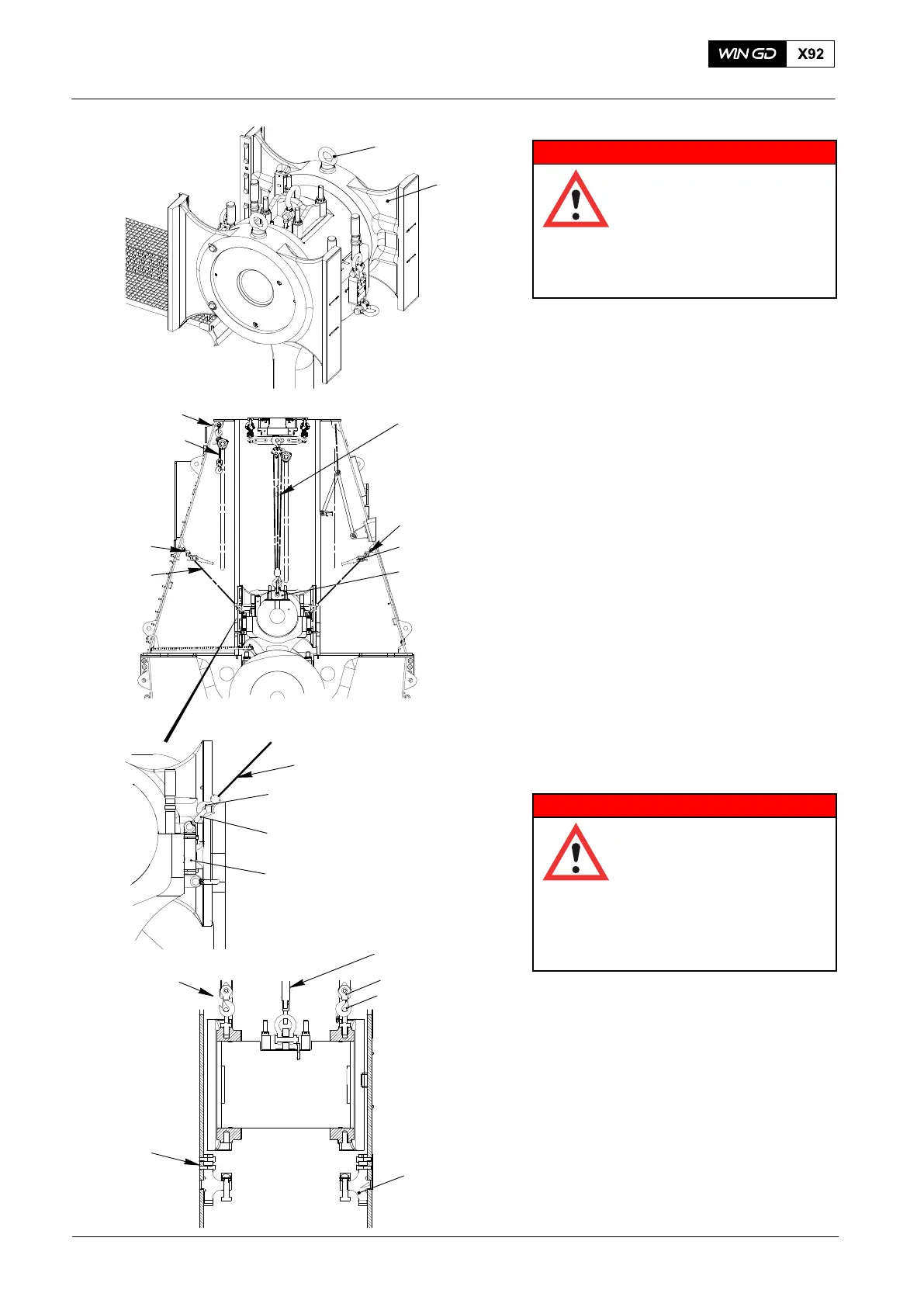 WIN GD X92