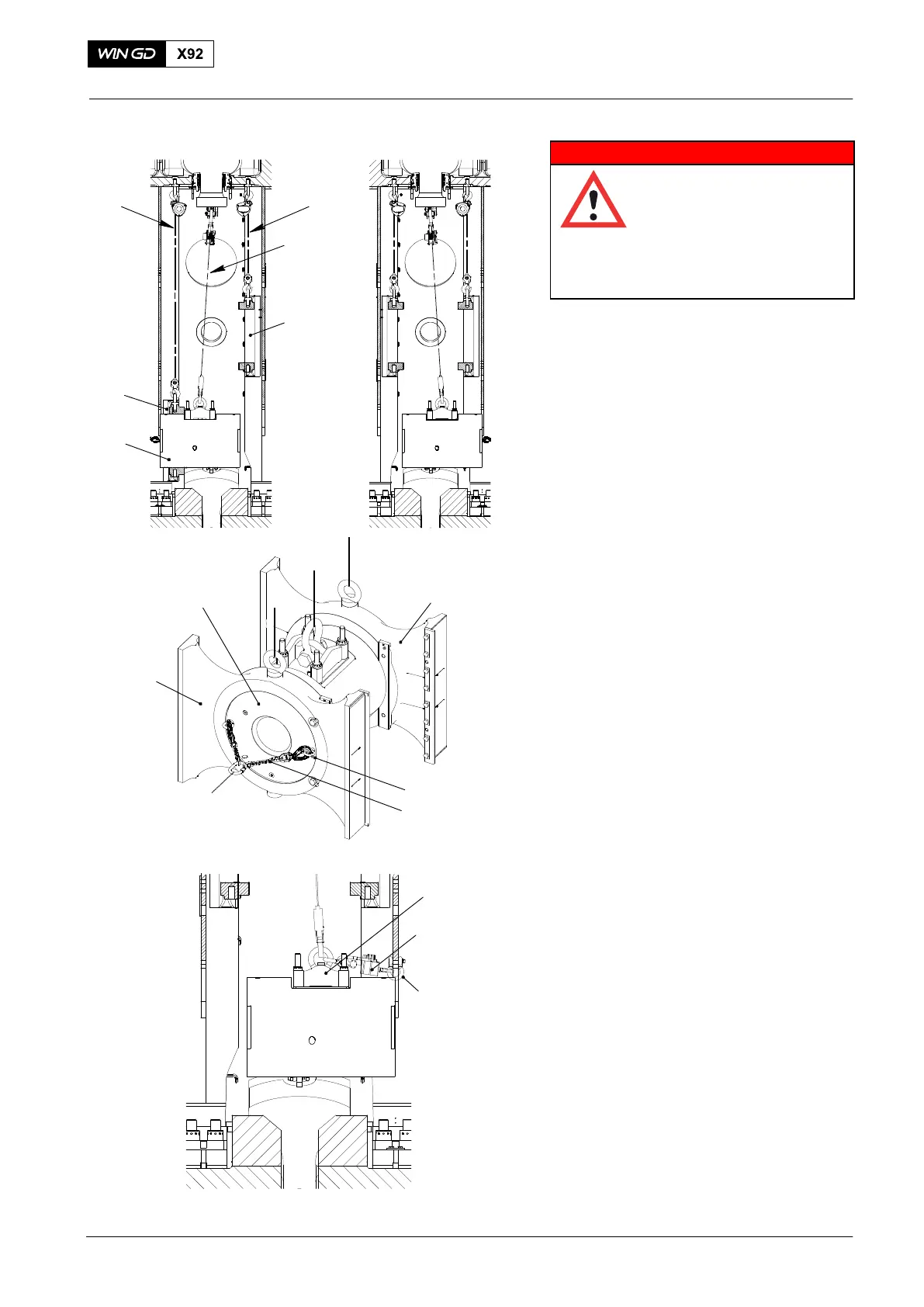 WIN GD X92