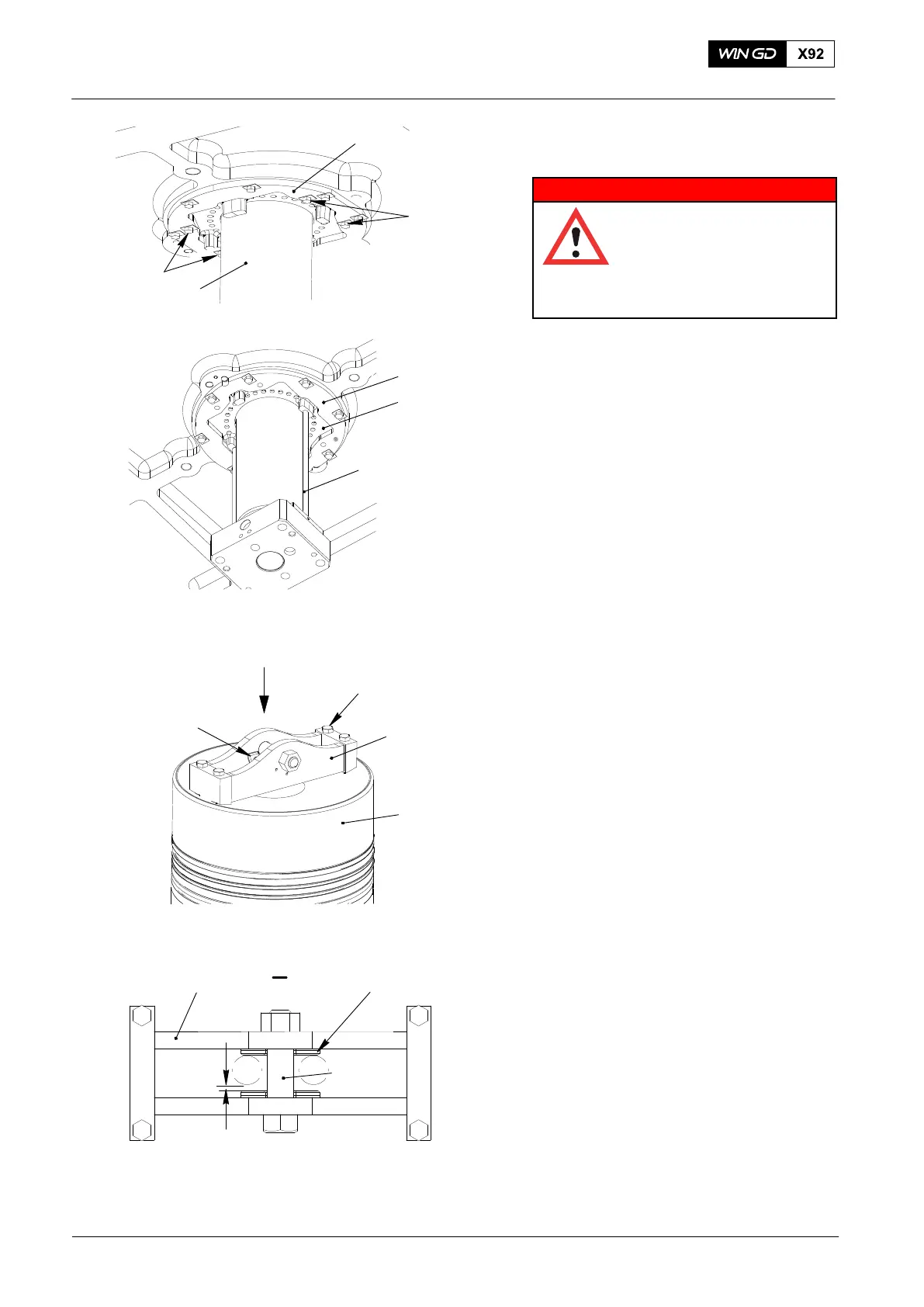 WIN GD X92